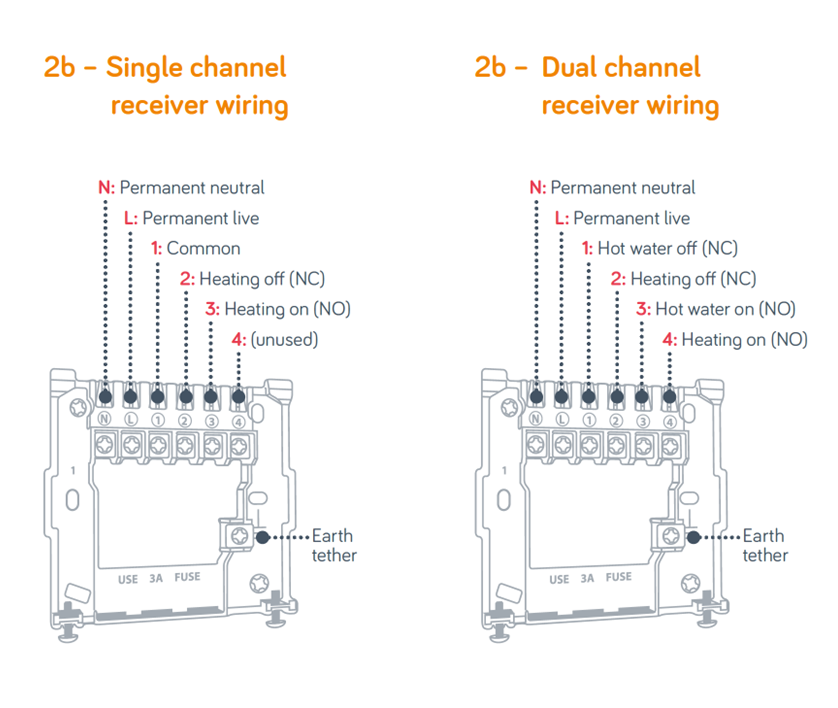 2b – Single channel receiver wiring

N: Permanent neutral
L: Permanent live
1: Common
2: Heating off (NC)
3: Heating on (NO)
4: (unused)

N L 1 2 3 4

1

Earth tether

USE 3A FUSE

2b – Dual channel receiver wiring

N: Permanent neutral
L: Permanent live
1: Hot water off (NC)
2: Heating off (NC)
3: Hot water on (NO)
4: Heating on (NO)

N L 1 2 3 4

1

Earth tether

USE 3A FUSE