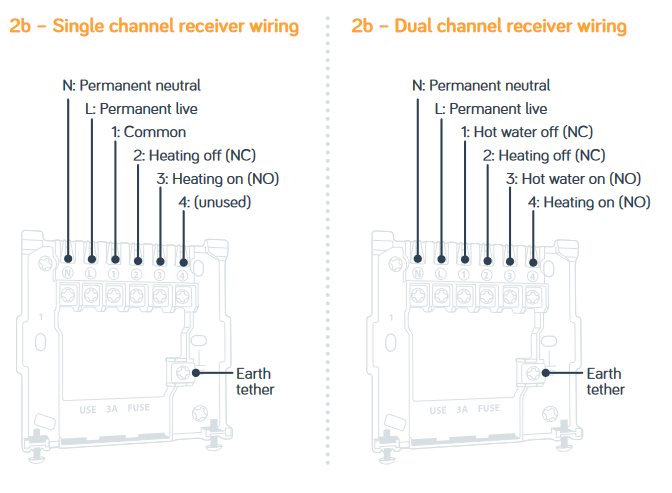 2b – Single channel receiver wiring

N: Permanent neutral
L: Permanent live
1: Common
2: Heating off (NC)
3: Heating on (NO)
4: (unused)

N L 1 2 3 4

1

Earth tether

USE 3A FUSE

2b – Dual channel receiver wiring

N: Permanent neutral
L: Permanent live
1: Hot water off (NC)
2: Heating off (NC)
3: Hot water on (NO)
4: Heating on (NO)

N L 1 2 3 4

1

Earth tether

USE 3A FUSE