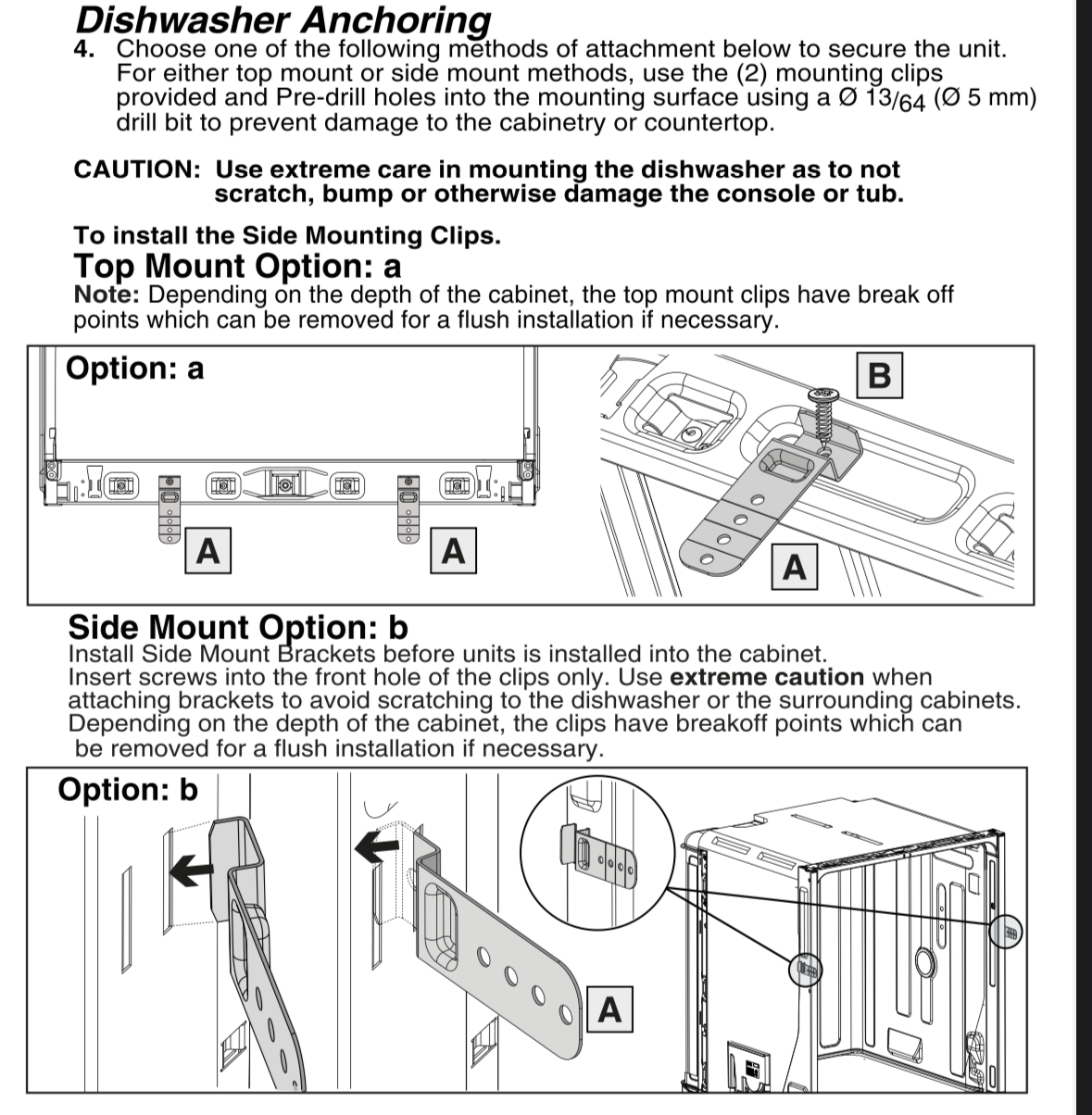 Dishwasher Anchoring

4. Choose one of the following methods of attachment below to secure the unit. For either top mount or side mount methods, use the (2) mounting clips provided and Pre-drill holes into the mounting surface using a Ø $13/64$ (Ø 5 mm) drill bit to prevent damage to the cabinetry or countertop.

CAUTION: Use extreme care in mounting the dishwasher as to not scratch, bump or otherwise damage the console or tub.

To install the Side Mounting Clips.

Top Mount Option: a

Note: Depending on the depth of the cabinet, the top mount clips have break off points which can be removed for a flush installation if necessary.

Option: a

A

A

B

A

Side Mount Option: b

Install Side Mount Brackets before units is installed into the cabinet. Insert screws into the front hole of the clips only. Use extreme caution when attaching brackets to avoid scratching to the dishwasher or the surrounding cabinets. Depending on the depth of the cabinet, the clips have breakoff points which can be removed for a flush installation if necessary.

Option: b

A