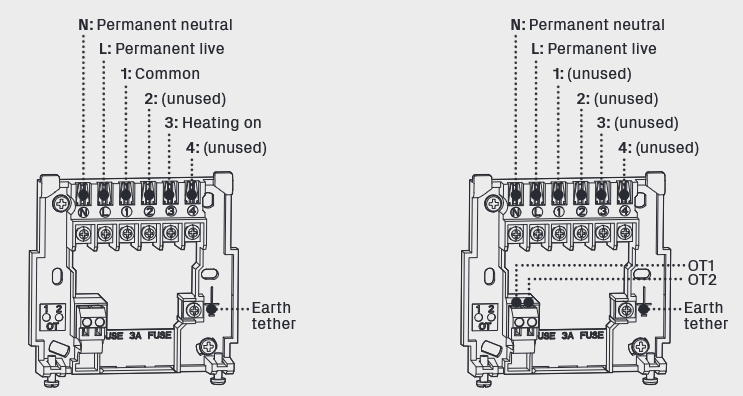 N: Permanent neutral
L: Permanent live
1: Common
2: (unused)
3: Heating on
4: (unused)

N L 1 2 3 4

1 2
OT

USE 3A FUSE

Earth tether

N: Permanent neutral
L: Permanent live
1: (unused)
2: (unused)
3: (unused)
4: (unused)

N L 1 2 3 4

OT1
OT2

1 2
OT

USE 3A FUSE

Earth tether