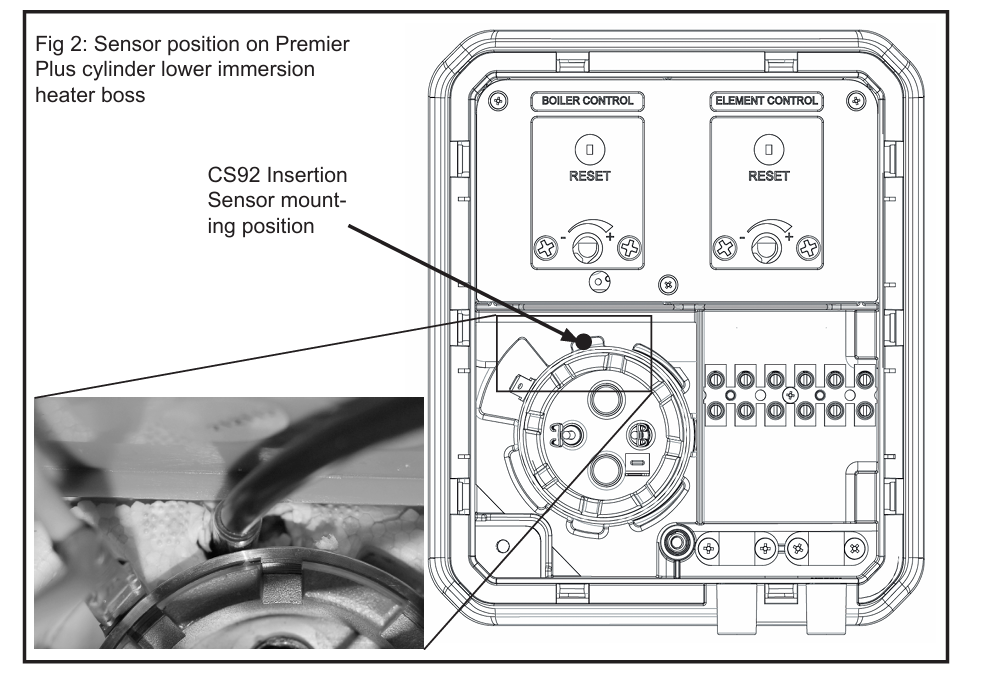 Fig 2: Sensor position on Premier Plus cylinder lower immersion heater boss

CS92 Insertion Sensor mounting position

BOILER CONTROL

RESET

- +

ELEMENT CONTROL

RESET

- +