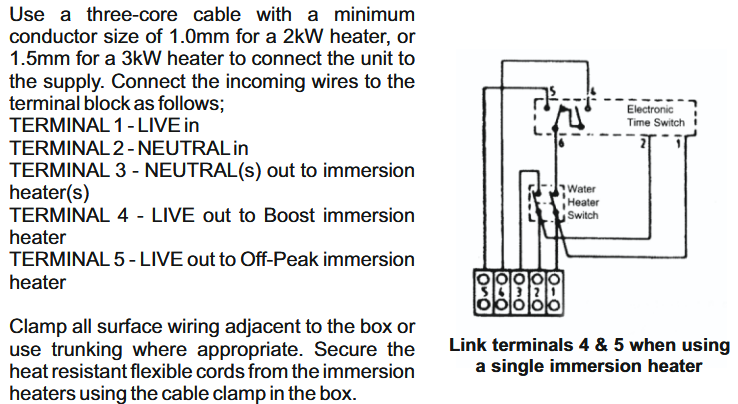 Use a three-core cable with a minimum conductor size of 1.0mm for a 2kW heater, or 1.5mm for a 3kW heater to connect the unit to the supply. Connect the incoming wires to the terminal block as follows;
TERMINAL 1 - LIVE in
TERMINAL 2 - NEUTRAL in
TERMINAL 3 - NEUTRAL(s) out to immersion heater(s)
TERMINAL 4 - LIVE out to Boost immersion heater
TERMINAL 5 - LIVE out to Off-Peak immersion heater

Clamp all surface wiring adjacent to the box or use trunking where appropriate. Secure the heat resistant flexible cords from the immersion heaters using the cable clamp in the box.

5
4
Electronic Time Switch
6
2
1
Water Heater Switch
5 4 3 2 1

Link terminals 4 & 5 when using a single immersion heater