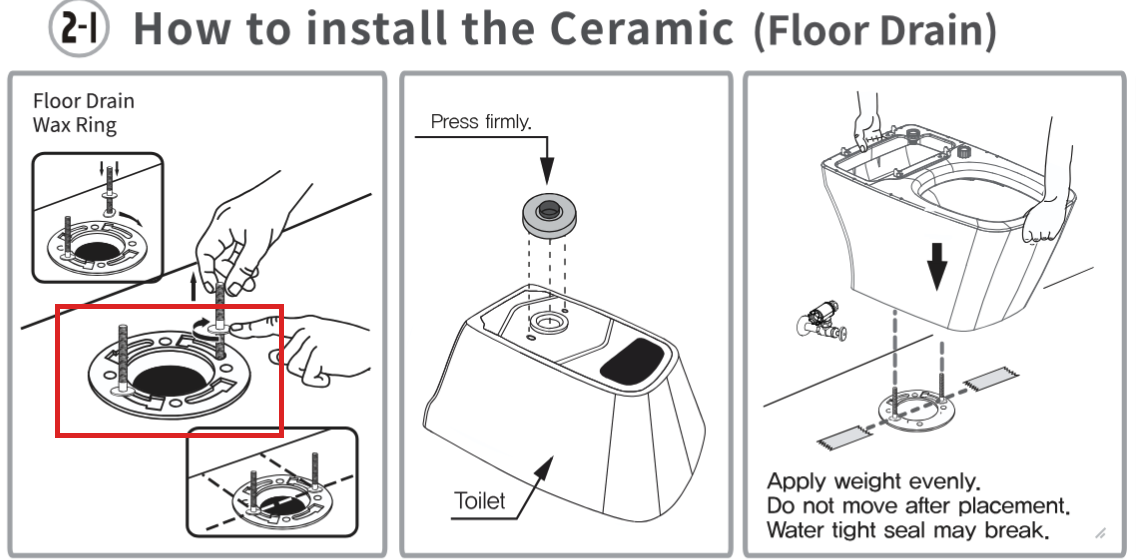 2-1 How to install the Ceramic (Floor Drain)

Floor Drain
Wax Ring

Press firmly.

Toilet

Apply weight evenly.
Do not move after placement.
Water tight seal may break.