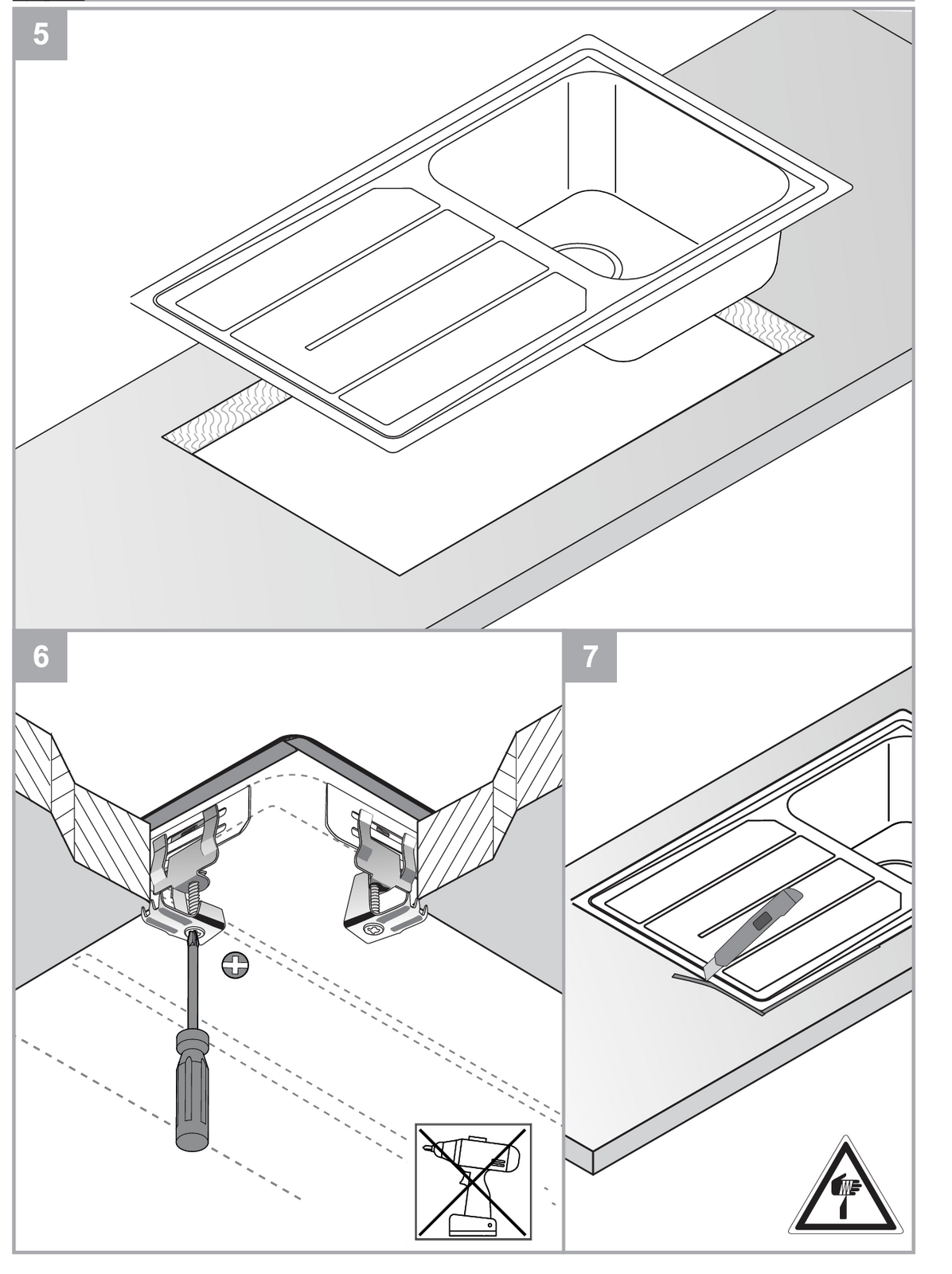 5

6

7