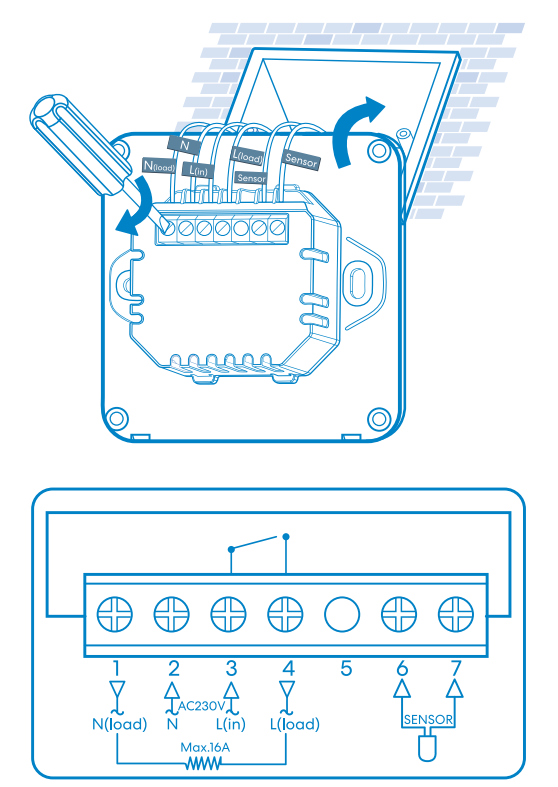 N
N(load)
L(in)
L(load)
Sensor
Sensor

1
2
3
4
5
6
7
AC230V
N(load)
N
L(in)
L(load)
SENSOR
Max.16A