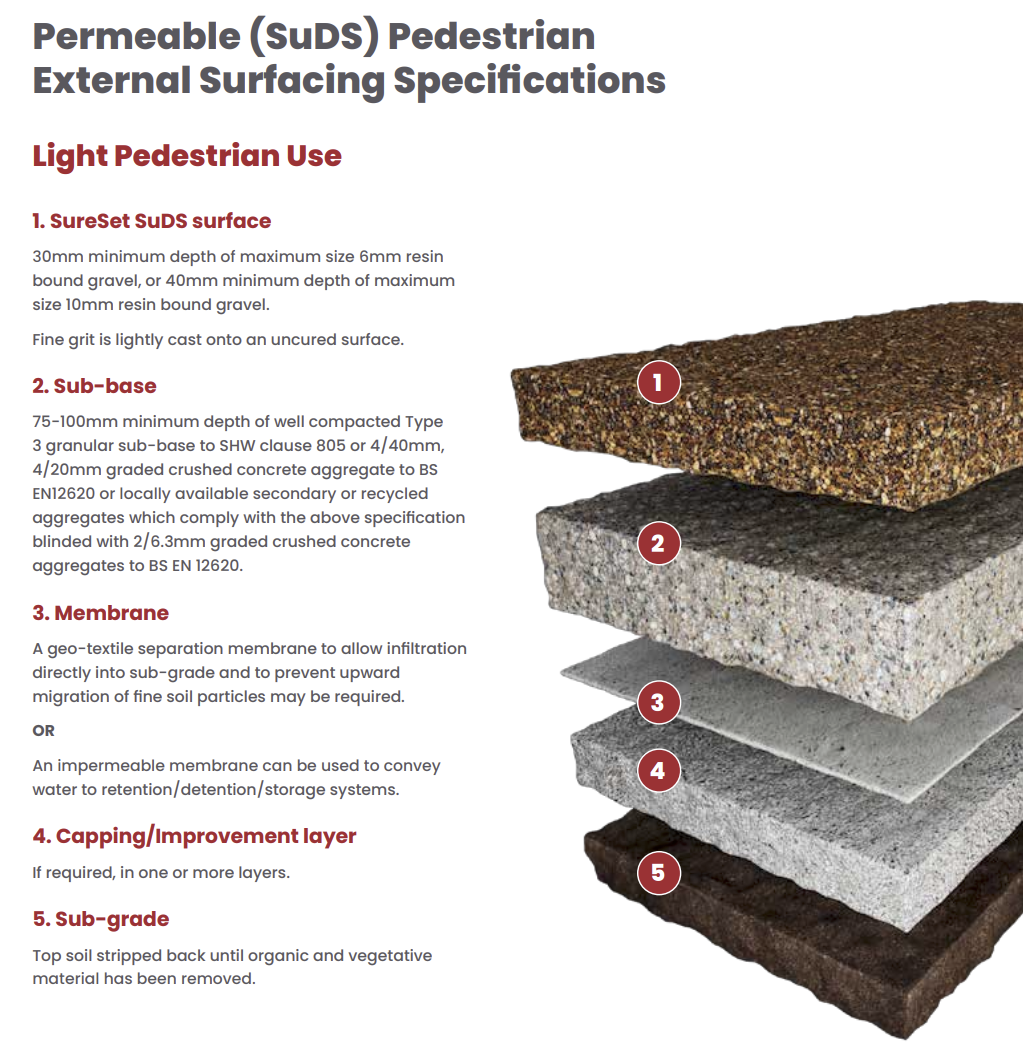 Permeable (SuDS) Pedestrian External Surfacing Specifications

Light Pedestrian Use

1. SureSet SuDS surface

30mm minimum depth of maximum size 6mm resin bound gravel, or 40mm minimum depth of maximum size 10mm resin bound gravel.

Fine grit is lightly cast onto an uncured surface.

2. Sub-base

75-100mm minimum depth of well compacted Type 3 granular sub-base to SHW clause 805 or 4/40mm, 4/20mm graded crushed concrete aggregate to BS EN12620 or locally available secondary or recycled aggregates which comply with the above specification blinded with 2/6.3mm graded crushed concrete aggregates to BS EN 12620.

3. Membrane

A geo-textile separation membrane to allow infiltration directly into sub-grade and to prevent upward migration of fine soil particles may be required.

OR

An impermeable membrane can be used to convey water to retention/detention/storage systems.

4. Capping/Improvement layer

If required, in one or more layers.

5. Sub-grade

Top soil stripped back until organic and vegetative material has been removed.

1

2

3

4

5