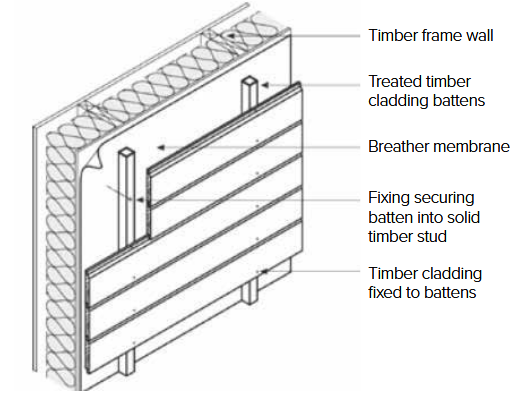 Timber frame wall

Treated timber cladding battens

Breather membrane

Fixing securing batten into solid timber stud

Timber cladding fixed to battens