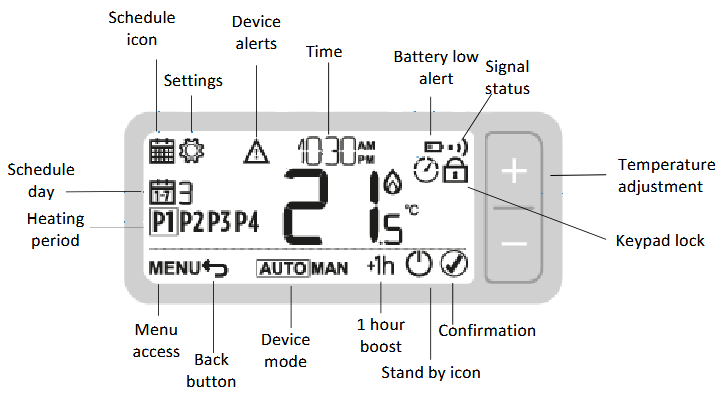 Schedule icon

Settings

Device alerts

Time

Battery low alert

Signal status

Schedule day

Heating period

Temperature adjustment

Keypad lock

10:30 AM PM

1-7 3

P1 P2 P3 P4

21.5 °C

+

−

MENU

AUTO MAN

+1h

Menu access

Back button

Device mode

1 hour boost

Stand by icon

Confirmation