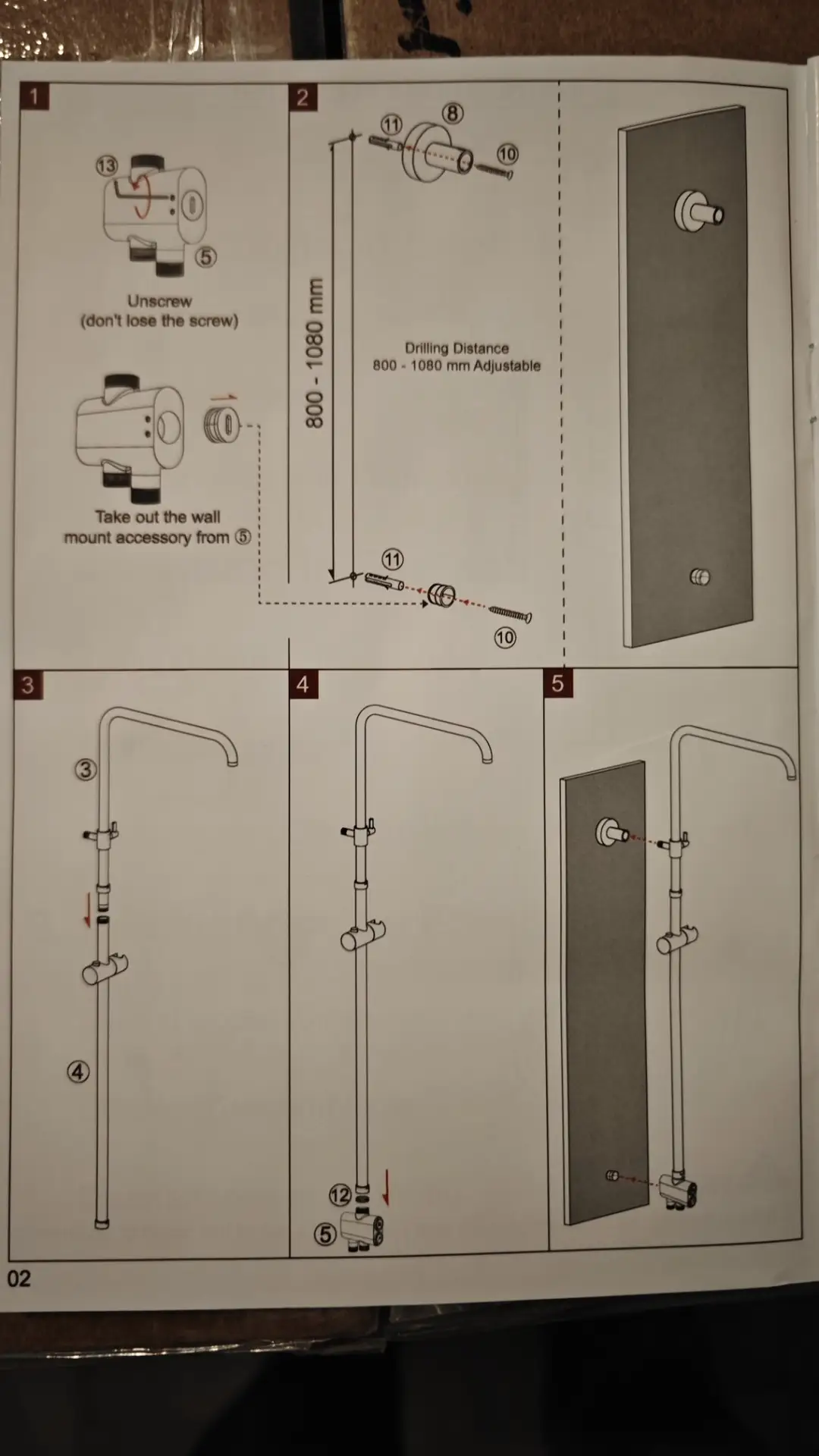 1

13

5

Unscrew
(don't lose the screw)

Take out the wall
mount accessory from ⑤

2

11

8

10

800 - 1080 mm

Drilling Distance
800 - 1080 mm Adjustable

11

10

3

3

4

4

12

5

5

02