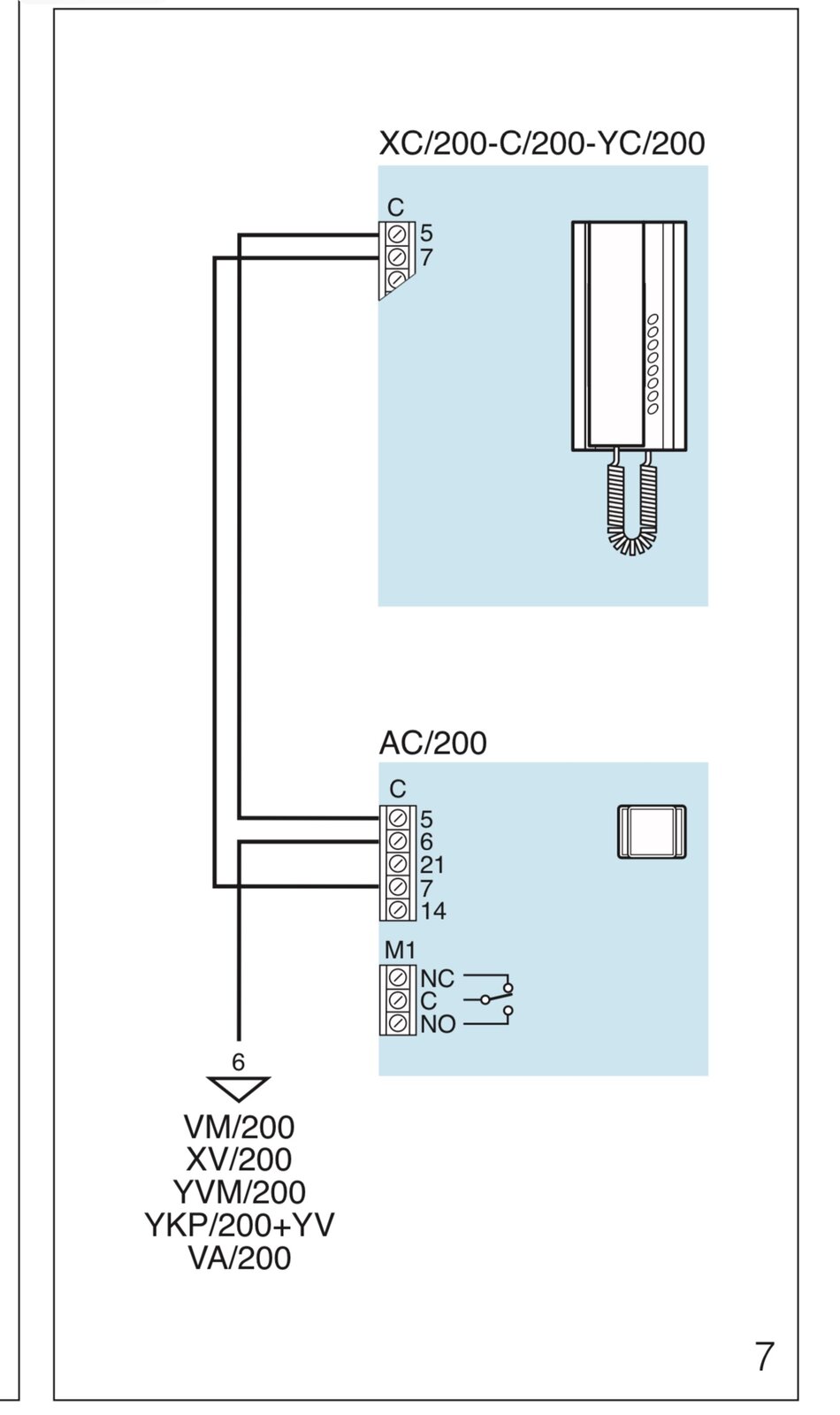 XC/200-C/200-YC/200

C
5
7

AC/200

C
5
6
21
7
14

M1
NC
C
NO

6

VM/200
XV/200
YVM/200
YKP/200+YV
VA/200

7