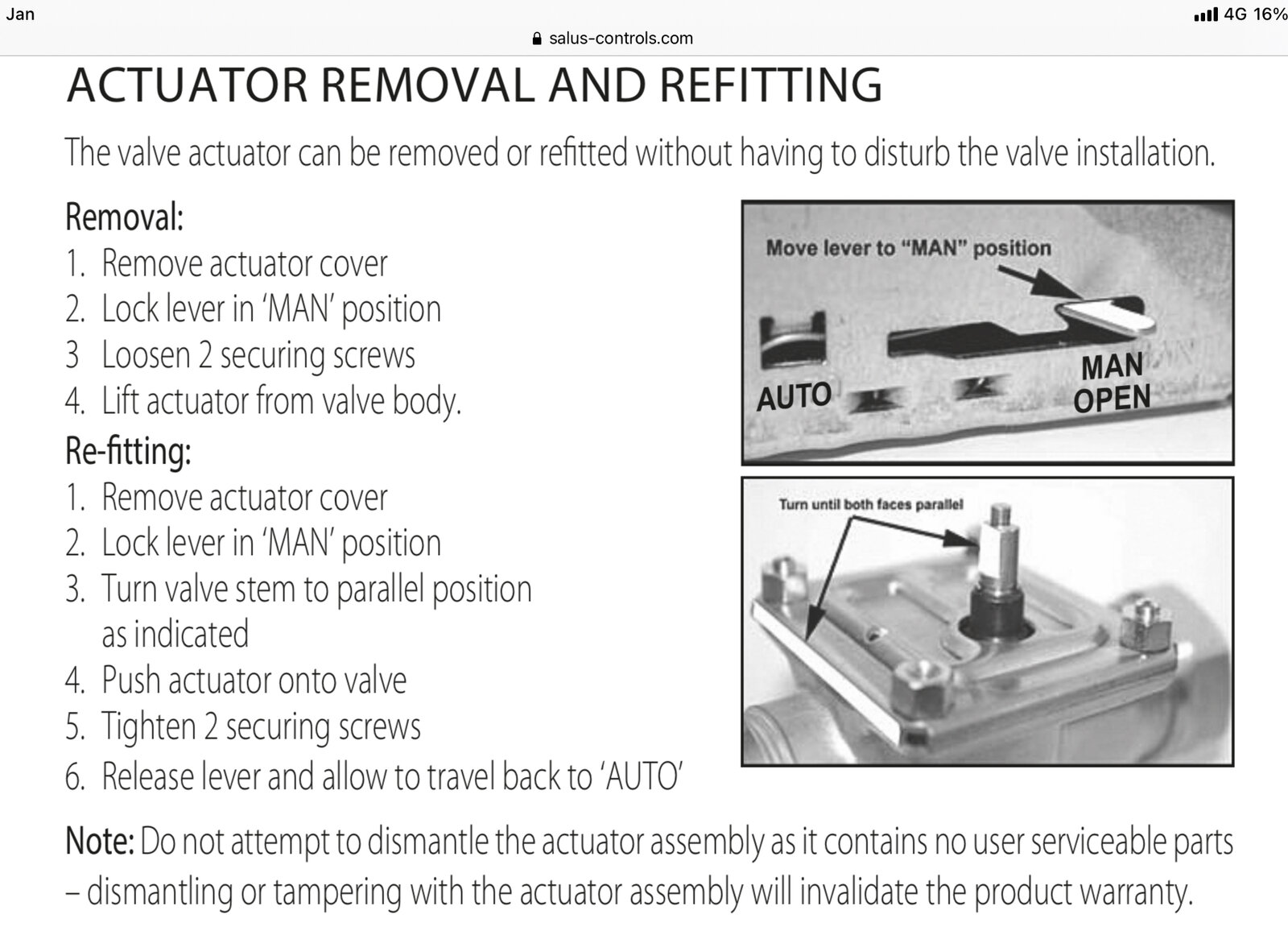 Jan
4G 16%
salus-controls.com

ACTUATOR REMOVAL AND REFITTING

The valve actuator can be removed or refitted without having to disturb the valve installation.

Removal:
1. Remove actuator cover
2. Lock lever in 'MAN' position
3 Loosen 2 securing screws
4. Lift actuator from valve body.

Re-fitting:
1. Remove actuator cover
2. Lock lever in 'MAN' position
3. Turn valve stem to parallel position as indicated
4. Push actuator onto valve
5. Tighten 2 securing screws
6. Release lever and allow to travel back to 'AUTO'

Move lever to "MAN" position
AUTO
MAN
OPEN

Turn until both faces parallel

Note: Do not attempt to dismantle the actuator assembly as it contains no user serviceable parts – dismantling or tampering with the actuator assembly will invalidate the product warranty.