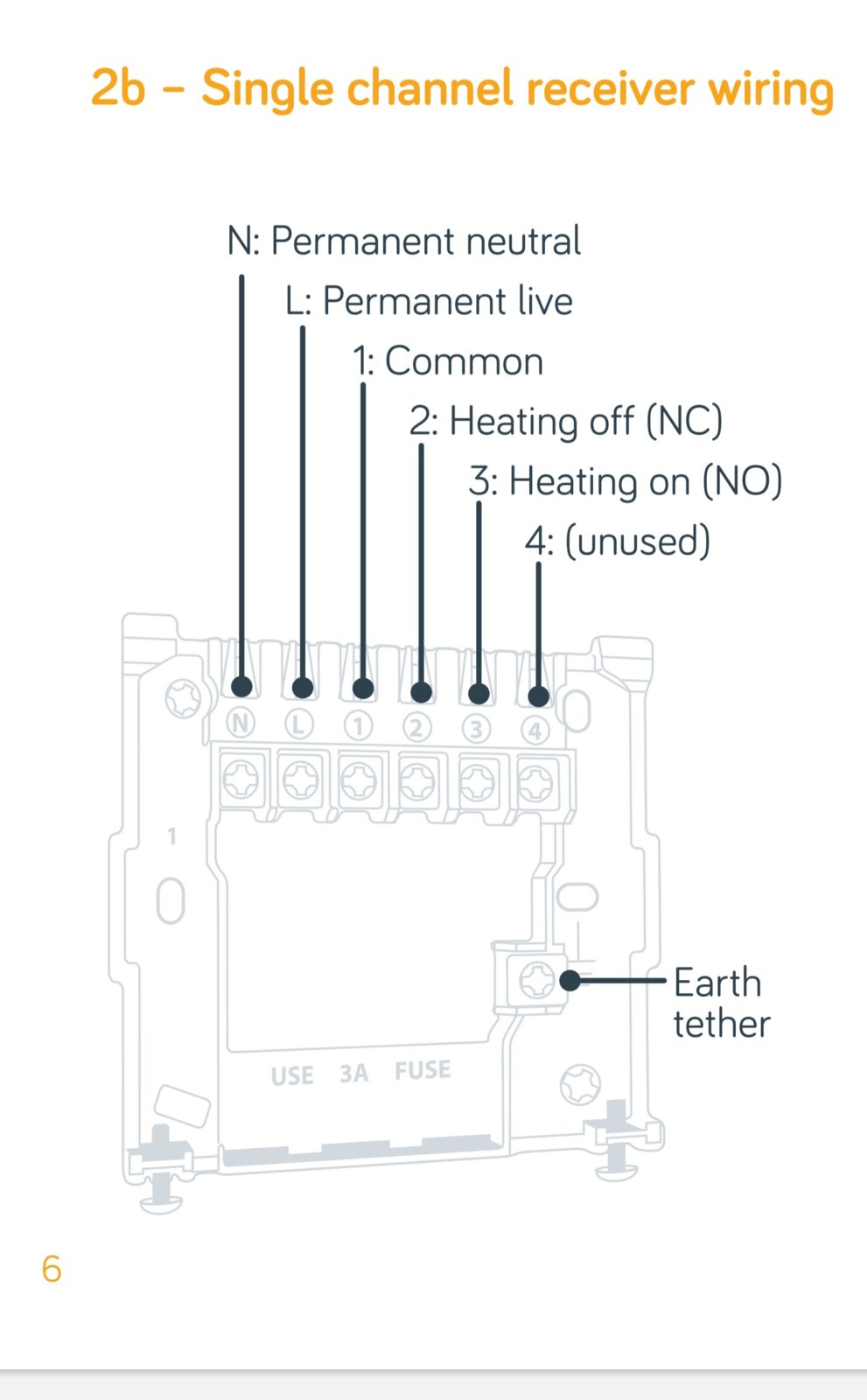 2b – Single channel receiver wiring

N: Permanent neutral
L: Permanent live
1: Common
2: Heating off (NC)
3: Heating on (NO)
4: (unused)

N L 1 2 3 4

1

Earth tether

USE 3A FUSE

6