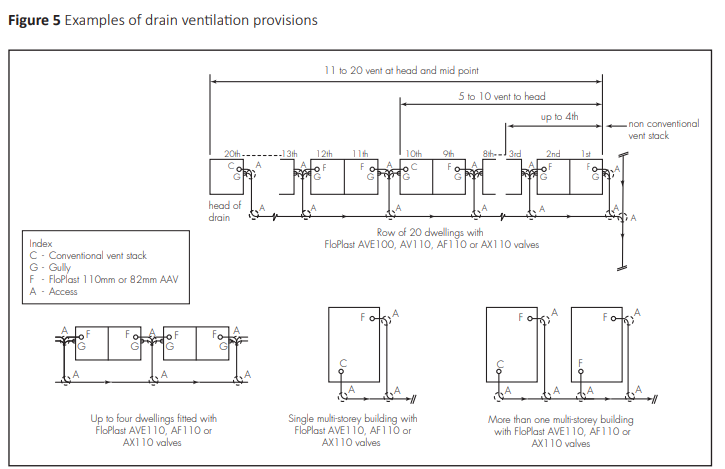 **Figure 5** Examples of drain ventilation provisions

11 to 20 vent at head and mid point

5 to 10 vent to head

up to 4th

non conventional vent stack

20th 13th 12th 11th 10th 9th 8th 3rd 2nd 1st

C G A A F G F G A C G F G A F G F G A

head of drain

A A A A A A A

Row of 20 dwellings with FloPlast AVE100, AV110, AF110 or AX110 valves

Index
C - Conventional vent stack
G - Gully
F - FloPlast 110mm or 82mm AAV
A - Access

A F G F G A F G F G A

A A A

Up to four dwellings fitted with FloPlast AVE110, AF110 or AX110 valves

F A

C

A A

Single multi-storey building with FloPlast AVE110, AF110 or AX110 valves

F A F A

C F

A A A A

More than one multi-storey building with FloPlast AVE110, AF110 or AX110 valves