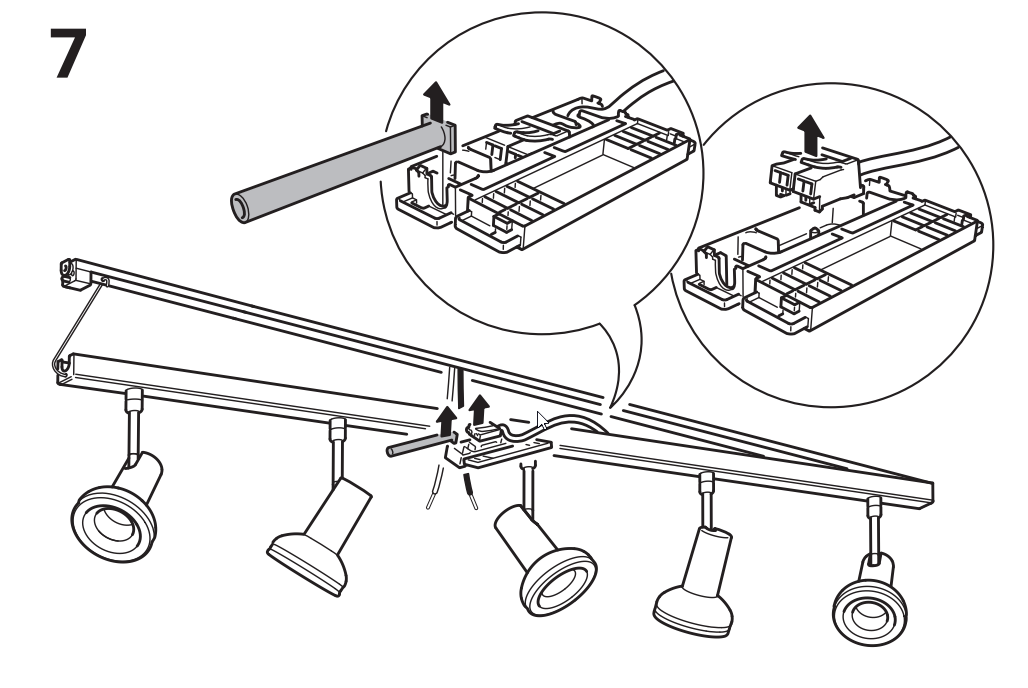 7