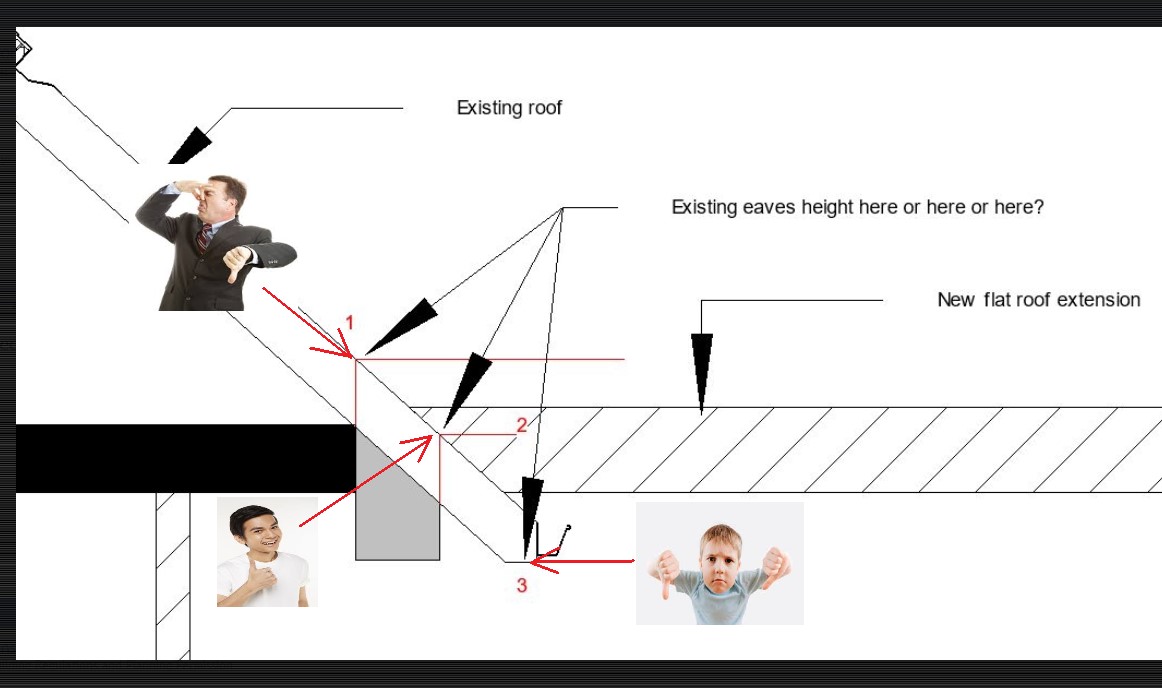 Existing roof

Existing eaves height here or here or here?

New flat roof extension

1

2

3