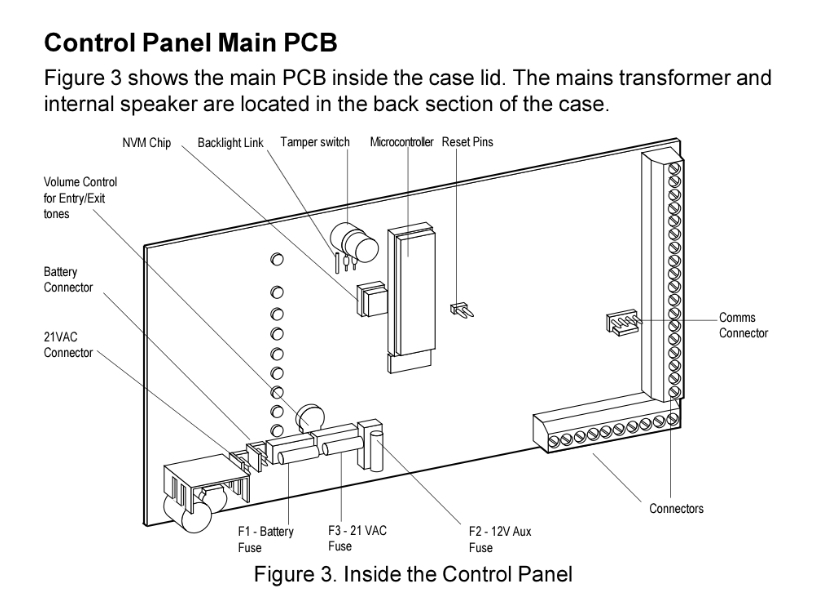 Control Panel Main PCB

Figure 3 shows the main PCB inside the case lid. The mains transformer and internal speaker are located in the back section of the case.

NVM Chip
Backlight Link
Tamper switch
Microcontroller
Reset Pins
Volume Control for Entry/Exit tones
Battery Connector
21VAC Connector
Comms Connector
Connectors
F1 - Battery Fuse
F3 - 21 VAC Fuse
F2 - 12V Aux Fuse

Figure 3. Inside the Control Panel