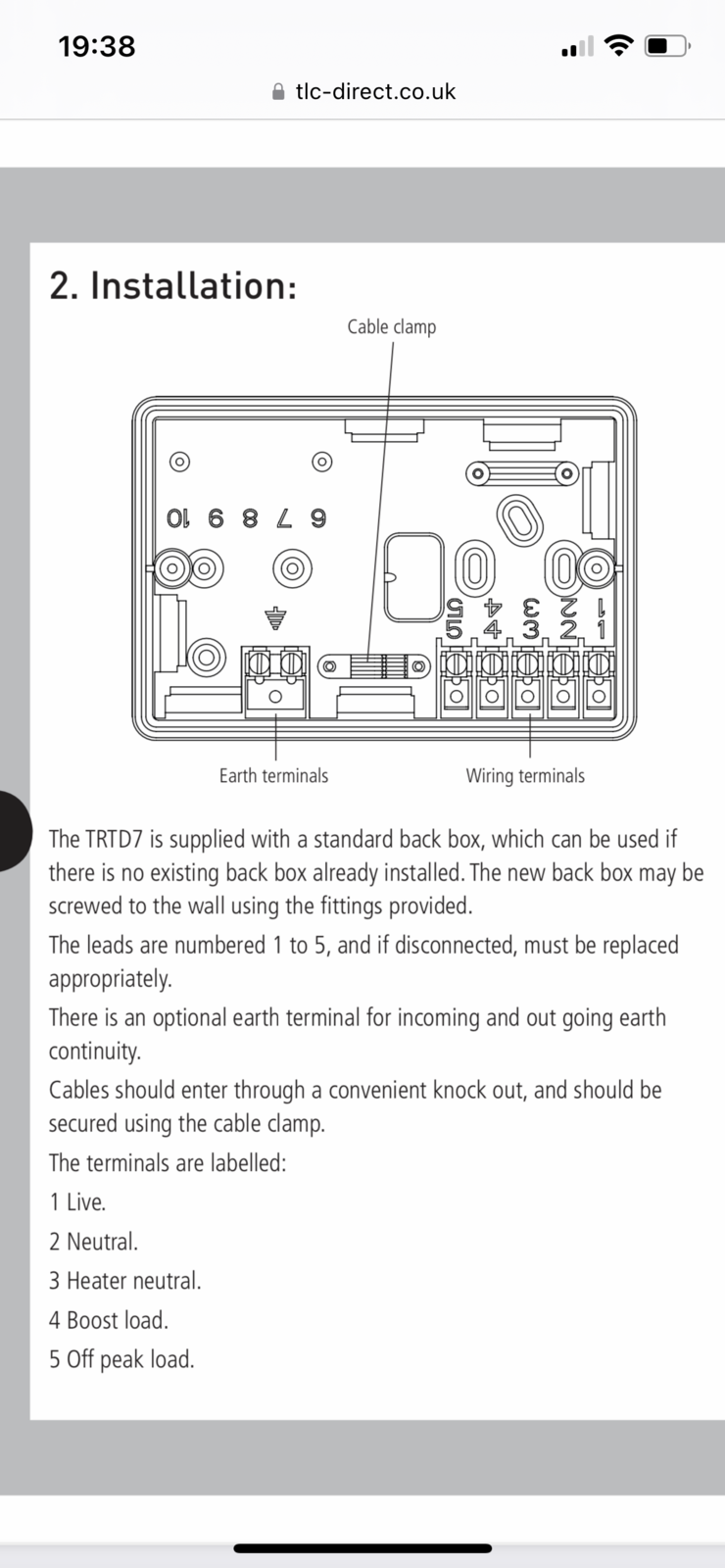 19:38

tlc-direct.co.uk

2. Installation:

Cable clamp

10 9 8 7 6

5 4 3 2 1
5 4 3 2 1

Earth terminals

Wiring terminals

The TRTD7 is supplied with a standard back box, which can be used if there is no existing back box already installed. The new back box may be screwed to the wall using the fittings provided.

The leads are numbered 1 to 5, and if disconnected, must be replaced appropriately.

There is an optional earth terminal for incoming and out going earth continuity.

Cables should enter through a convenient knock out, and should be secured using the cable clamp.

The terminals are labelled:

1 Live.

2 Neutral.

3 Heater neutral.

4 Boost load.

5 Off peak load.