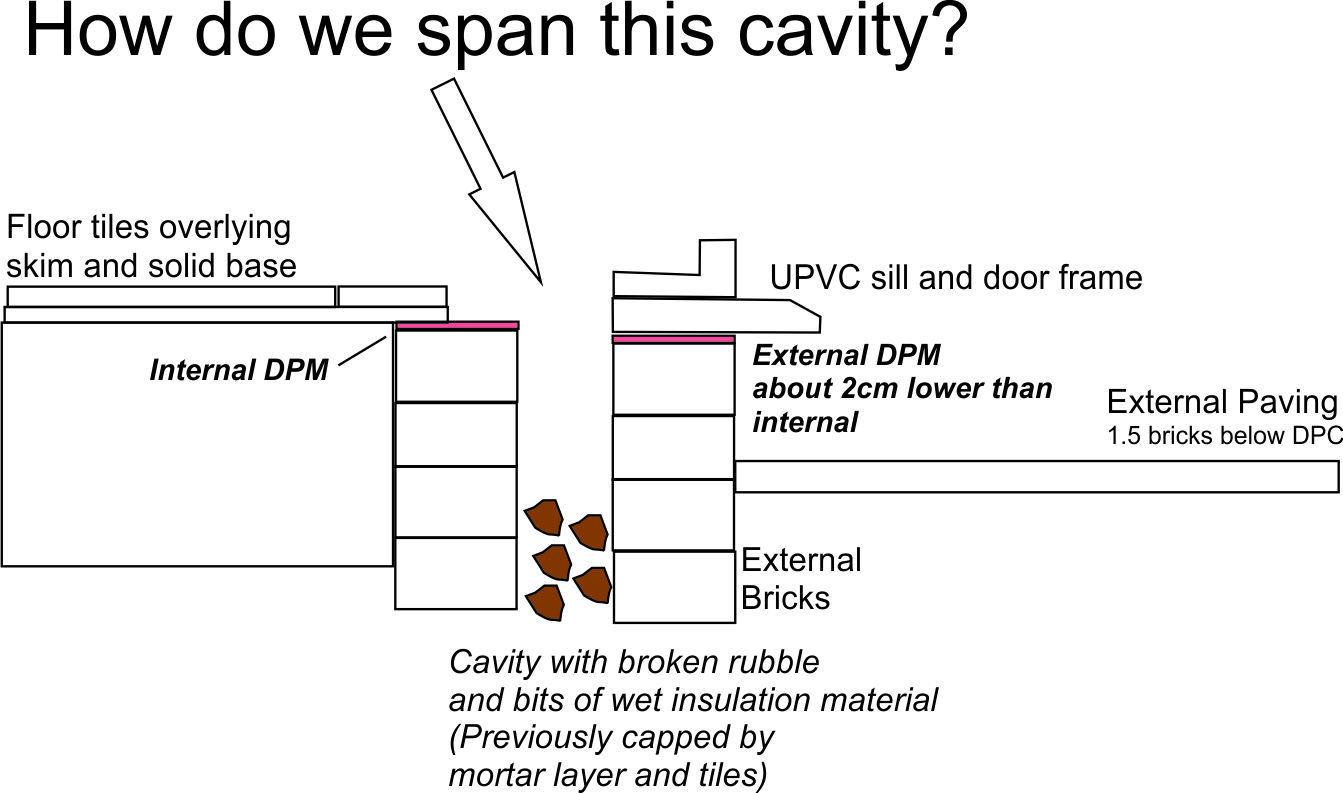 How do we span this cavity?

Floor tiles overlying skim and solid base

UPVC sill and door frame

Internal DPM

External DPM about 2cm lower than internal

External Paving
1.5 bricks below DPC

External Bricks

Cavity with broken rubble and bits of wet insulation material (Previously capped by mortar layer and tiles)