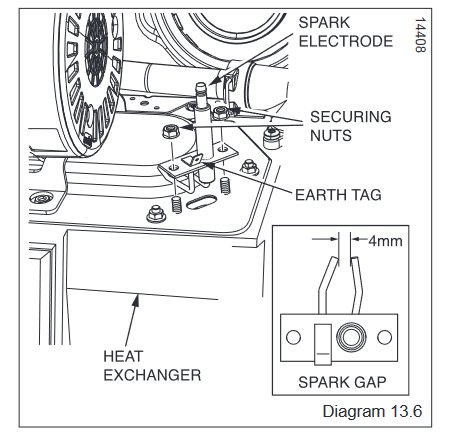 SPARK ELECTRODE

14408

SECURING NUTS

EARTH TAG

4mm

HEAT EXCHANGER

SPARK GAP

Diagram 13.6