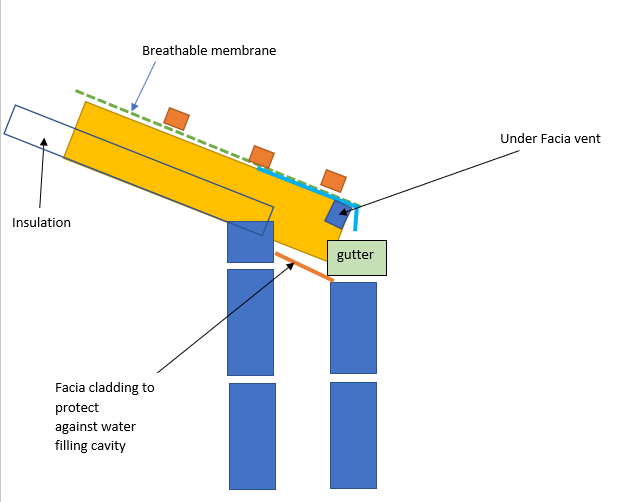 Breathable membrane

Under Facia vent

Insulation

gutter

Facia cladding to
protect
against water
filling cavity