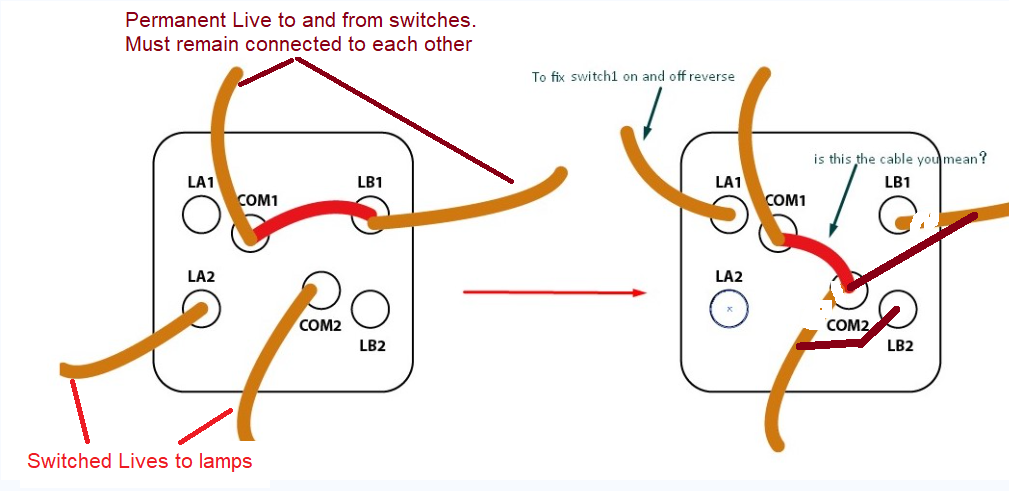 Permanent Live to and from switches.
Must remain connected to each other

LA1
COM1
LB1
LA2
COM2
LB2

Switched Lives to lamps

To fix switch1 on and off reverse

is this the cable you mean?

LA1
COM1
LB1
LA2
COM2
LB2