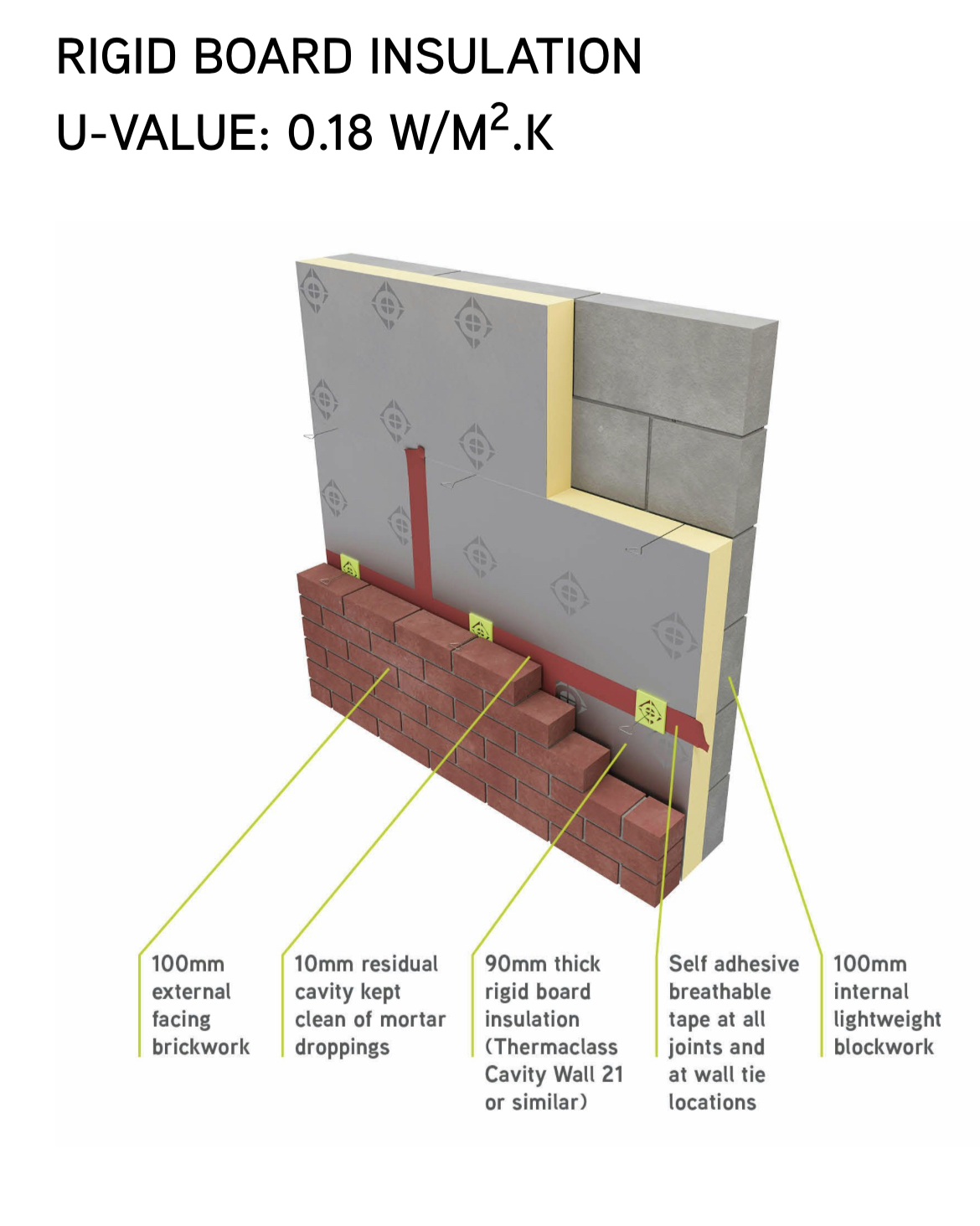 RIGID BOARD INSULATION
U-VALUE: 0.18 W/M$^2$.K

100mm external facing brickwork

10mm residual cavity kept clean of mortar droppings

90mm thick rigid board insulation (Thermaclass Cavity Wall 21 or similar)

Self adhesive breathable tape at all joints and at wall tie locations

100mm internal lightweight blockwork