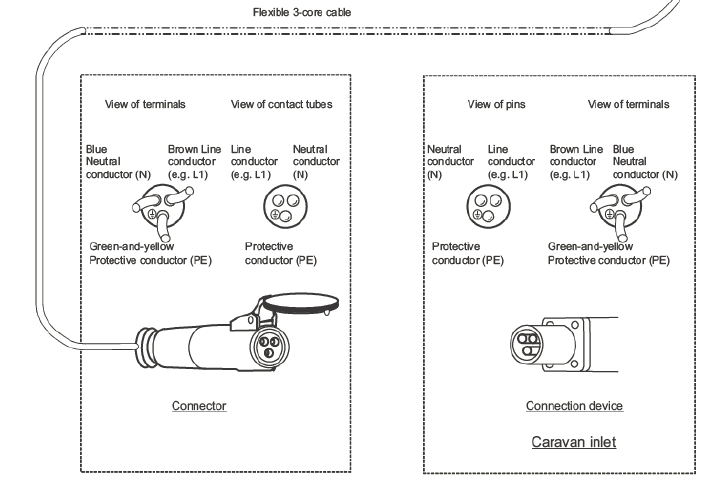 Flexible 3-core cable

View of terminals

View of contact tubes

Blue Neutral conductor (N)

Brown Line conductor (e.g. L1)

Line conductor (e.g. L1)

Neutral conductor (N)

Green-and-yellow Protective conductor (PE)

Protective conductor (PE)

Connector

View of pins

View of terminals

Neutral conductor (N)

Line conductor (e.g. L1)

Brown Line conductor (e.g. L1)

Blue Neutral conductor (N)

Protective conductor (PE)

Green-and-yellow Protective conductor (PE)

Connection device

Caravan inlet