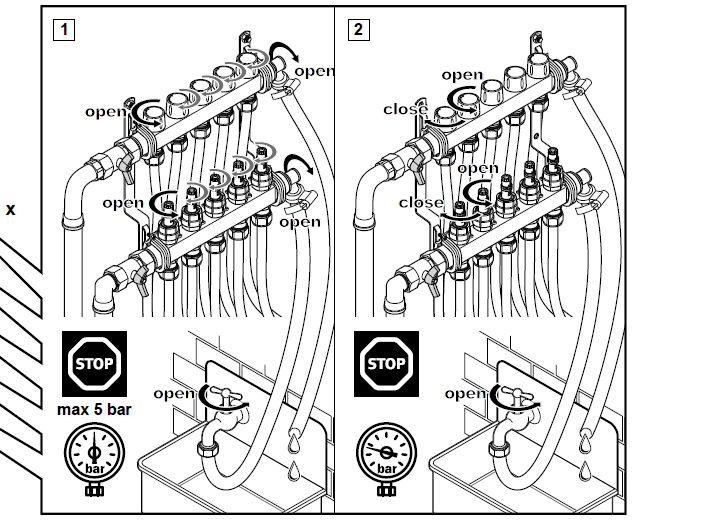 x

1

open

open

open

open

STOP

max 5 bar

bar

open

2

open

close

open

close

STOP

bar

open