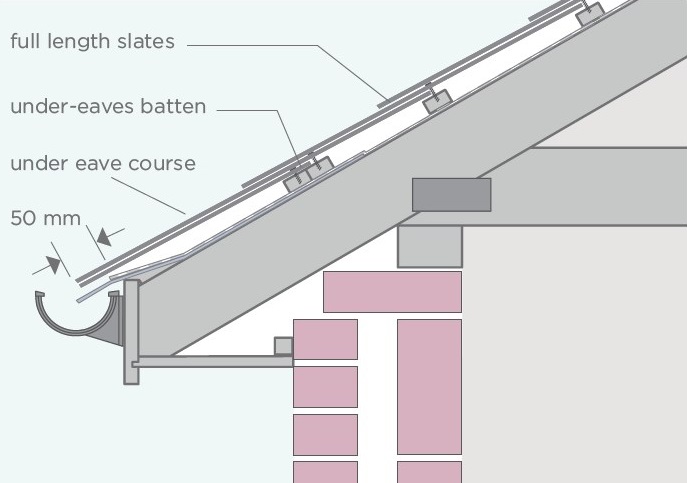 full length slates

under-eaves batten

under eave course

50 mm