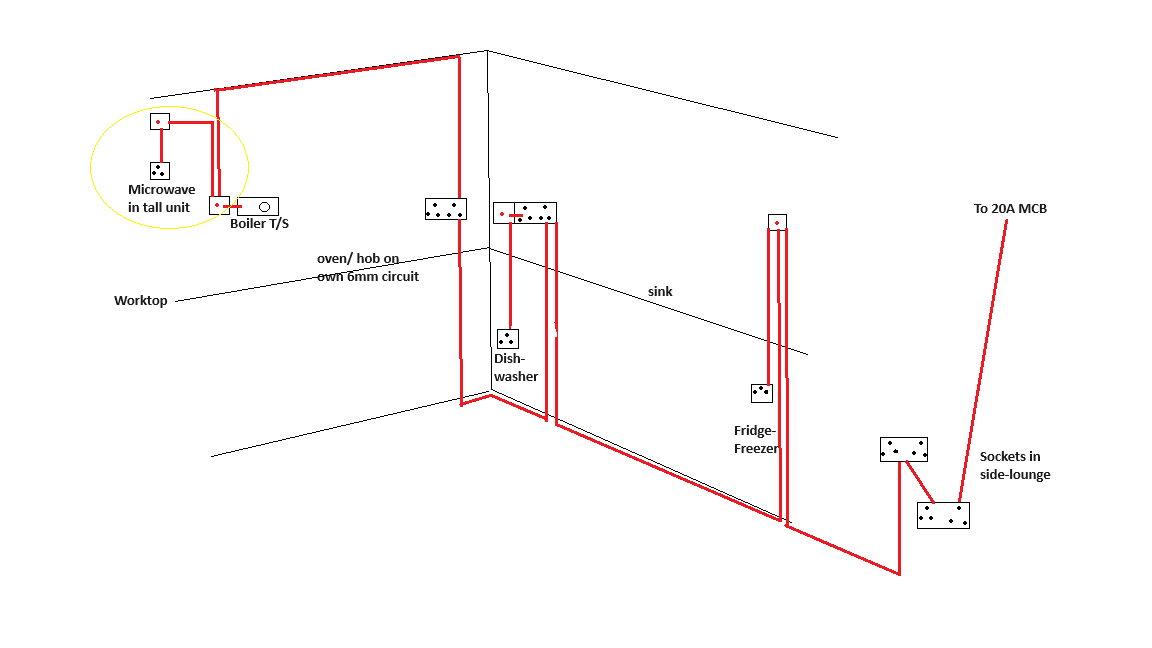 Microwave in tall unit

Boiler T/S

oven/ hob on own 6mm circuit

Worktop

sink

To 20A MCB

Dish-washer

Fridge-Freezer

Sockets in side-lounge