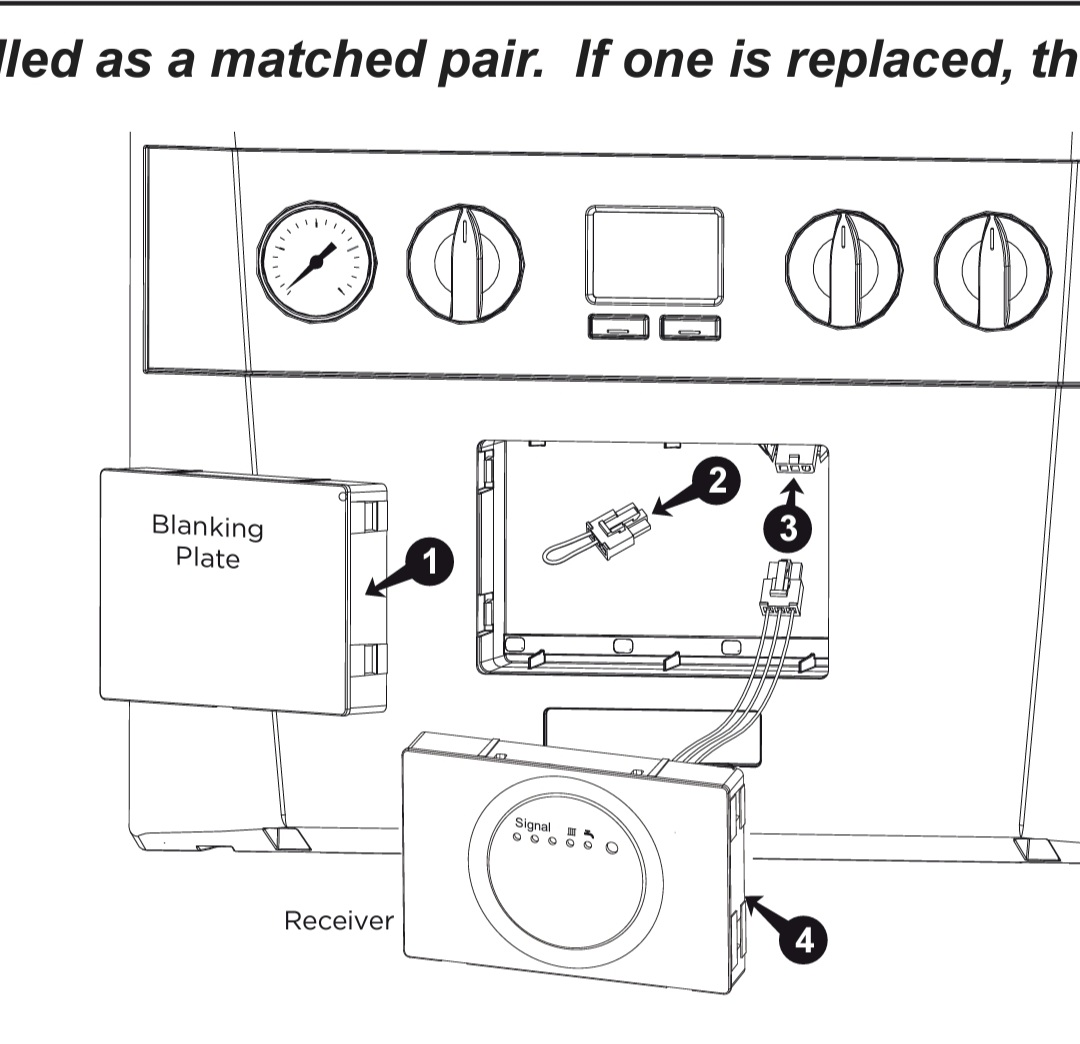 lled as a matched pair. If one is replaced, th

Blanking Plate

1

2

3

Signal

Receiver

4