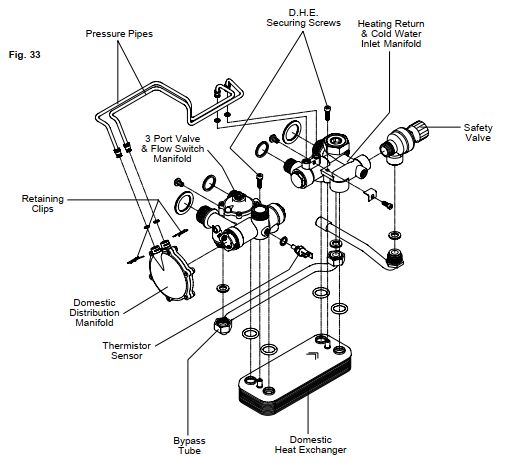 Fig. 33

Pressure Pipes

D.H.E. Securing Screws

Heating Return & Cold Water Inlet Manifold

Safety Valve

3 Port Valve & Flow Switch Manifold

Retaining Clips

Domestic Distribution Manifold

Thermistor Sensor

Bypass Tube

Domestic Heat Exchanger