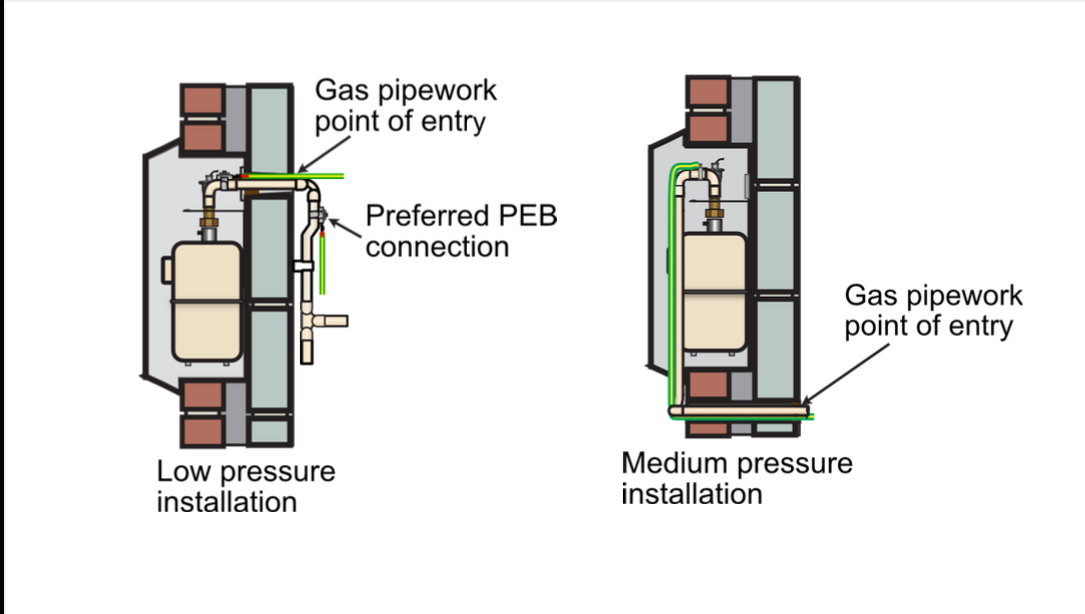 Gas pipework point of entry

Preferred PEB connection

Low pressure installation

Gas pipework point of entry

Medium pressure installation