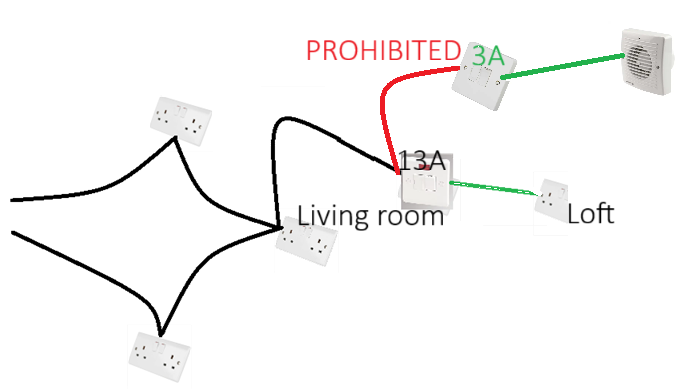 PROHIBITED 3A

13A

Living room

Loft