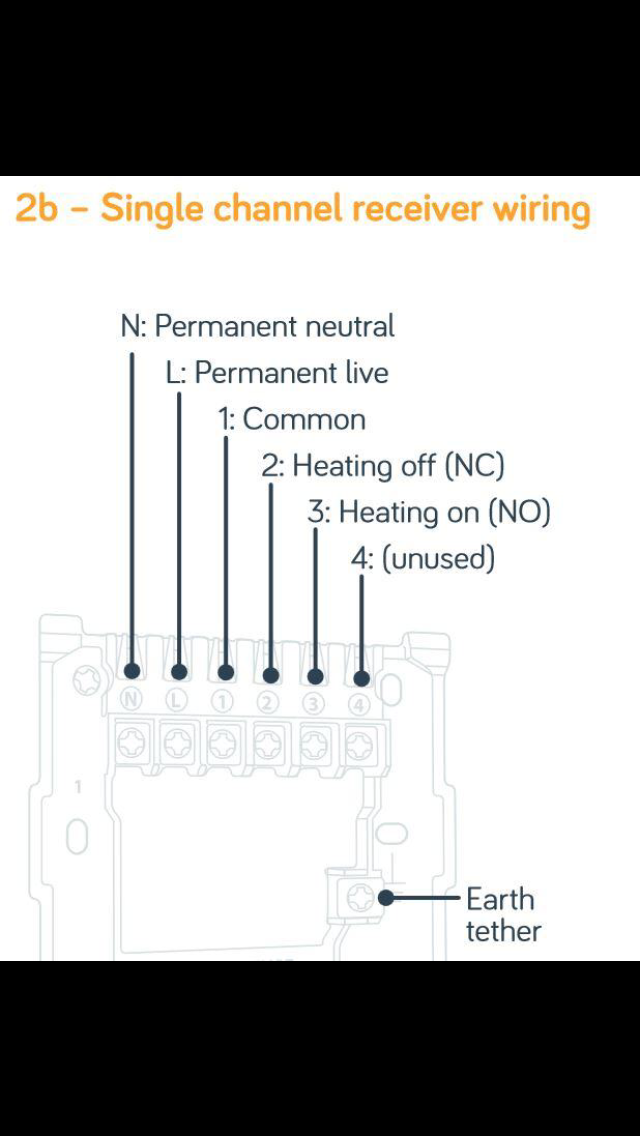 2b – Single channel receiver wiring

N: Permanent neutral
L: Permanent live
1: Common
2: Heating off (NC)
3: Heating on (NO)
4: (unused)

N L 1 2 3 4

1

Earth tether