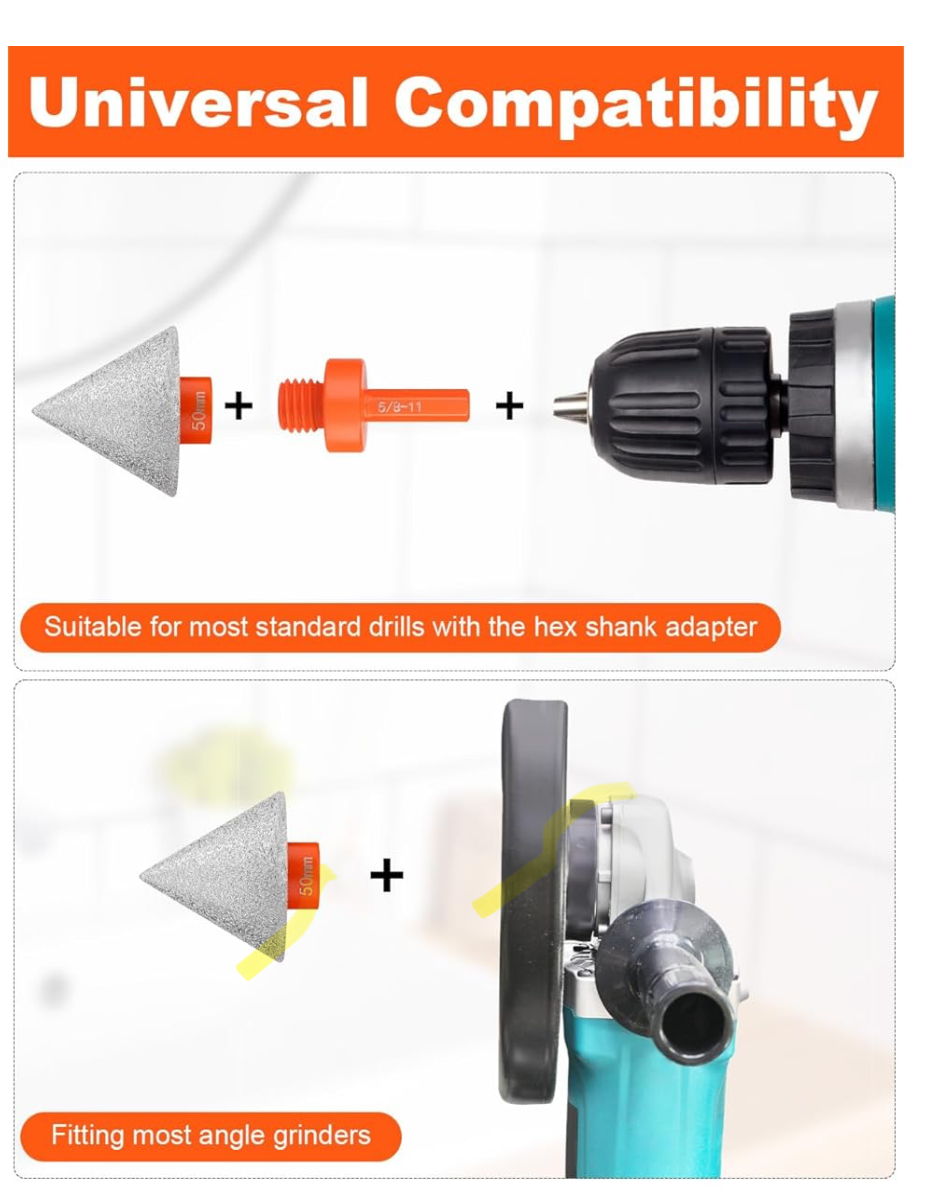 Universal Compatibility

50mm

+

5/8-11

+

Suitable for most standard drills with the hex shank adapter

50mm

+

Fitting most angle grinders