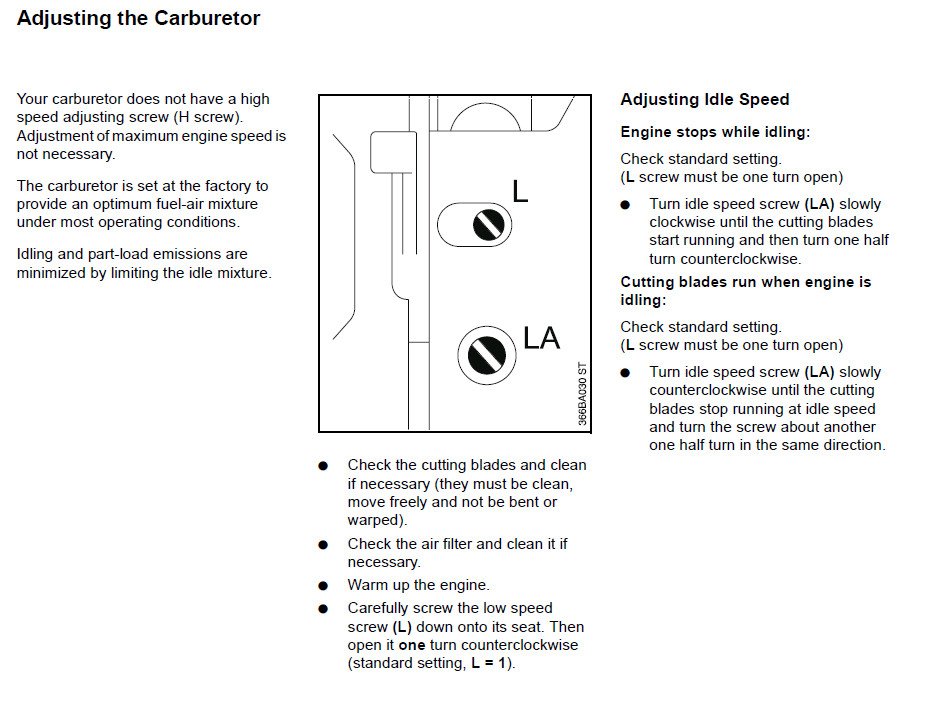 Adjusting the Carburetor

Your carburetor does not have a high speed adjusting screw (H screw). Adjustment of maximum engine speed is not necessary.

The carburetor is set at the factory to provide an optimum fuel-air mixture under most operating conditions.

Idling and part-load emissions are minimized by limiting the idle mixture.

L

LA

366BA030 ST

● Check the cutting blades and clean if necessary (they must be clean, move freely and not be bent or warped).

● Check the air filter and clean it if necessary.

● Warm up the engine.

● Carefully screw the low speed screw (L) down onto its seat. Then open it one turn counterclockwise (standard setting, L = 1).

Adjusting Idle Speed

Engine stops while idling:

Check standard setting.
(L screw must be one turn open)

● Turn idle speed screw (LA) slowly clockwise until the cutting blades start running and then turn one half turn counterclockwise.

Cutting blades run when engine is idling:

Check standard setting.
(L screw must be one turn open)

● Turn idle speed screw (LA) slowly counterclockwise until the cutting blades stop running at idle speed and turn the screw about another one half turn in the same direction.