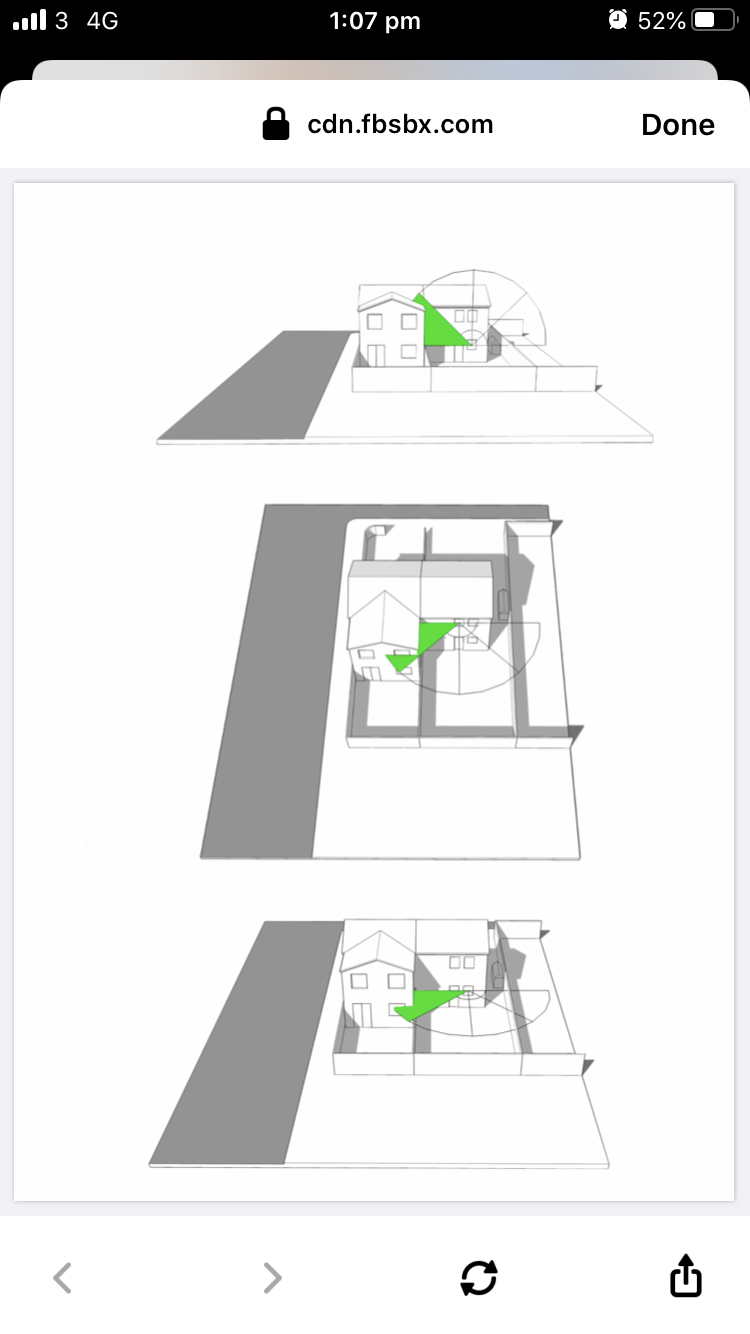 3 4G
1:07 pm
52%
cdn.fbsbx.com
Done