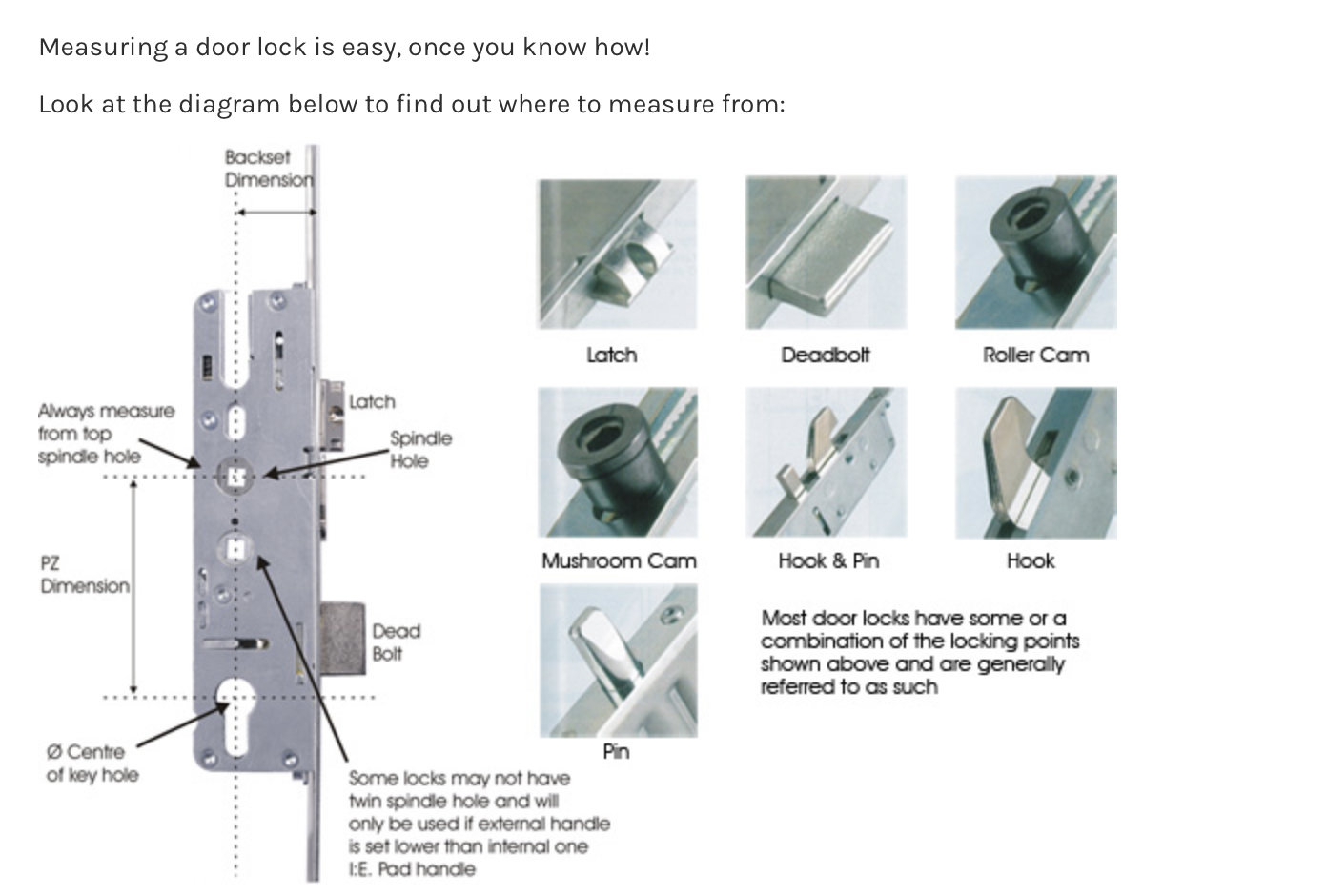 Measuring a door lock is easy, once you know how!

Look at the diagram below to find out where to measure from:

Backset Dimension

Latch

Always measure from top spindle hole

Spindle Hole

PZ Dimension

Dead Bolt

Ø Centre of key hole

Some locks may not have twin spindle hole and will only be used if external handle is set lower than internal one I:E. Pad handle

Latch

Deadbolt

Roller Cam

Mushroom Cam

Hook & Pin

Hook

Pin

Most door locks have some or a combination of the locking points shown above and are generally referred to as such