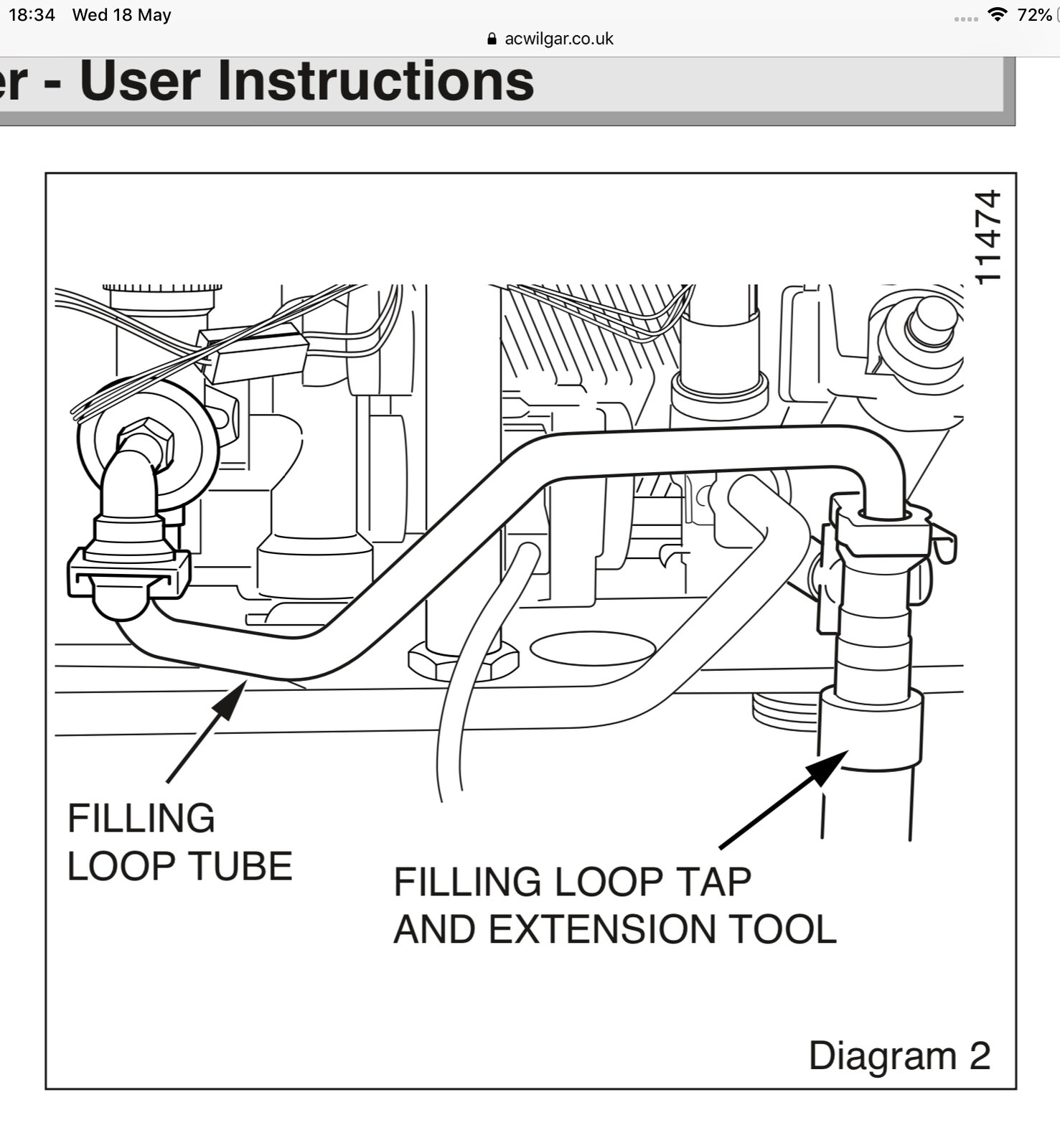 18:34 Wed 18 May

72%

acwilgar.co.uk

er - User Instructions

11474

FILLING LOOP TUBE

FILLING LOOP TAP AND EXTENSION TOOL

Diagram 2