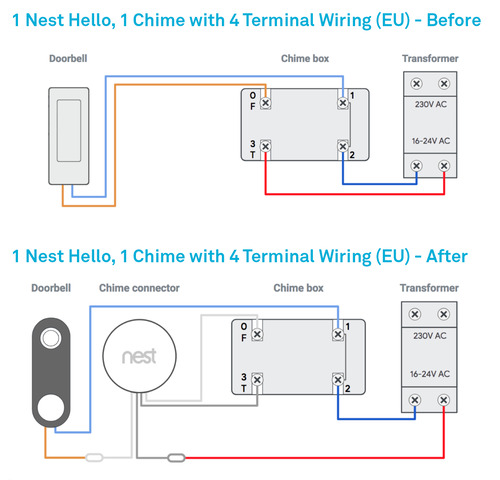 1 Nest Hello, 1 Chime with 4 Terminal Wiring (EU) - Before

Doorbell

Chime box

Transformer

0
F

1

3
T

2

230V AC

16-24V AC

1 Nest Hello, 1 Chime with 4 Terminal Wiring (EU) - After

Doorbell

Chime connector

Chime box

Transformer

nest

0
F

1

3
T

2

230V AC

16-24V AC