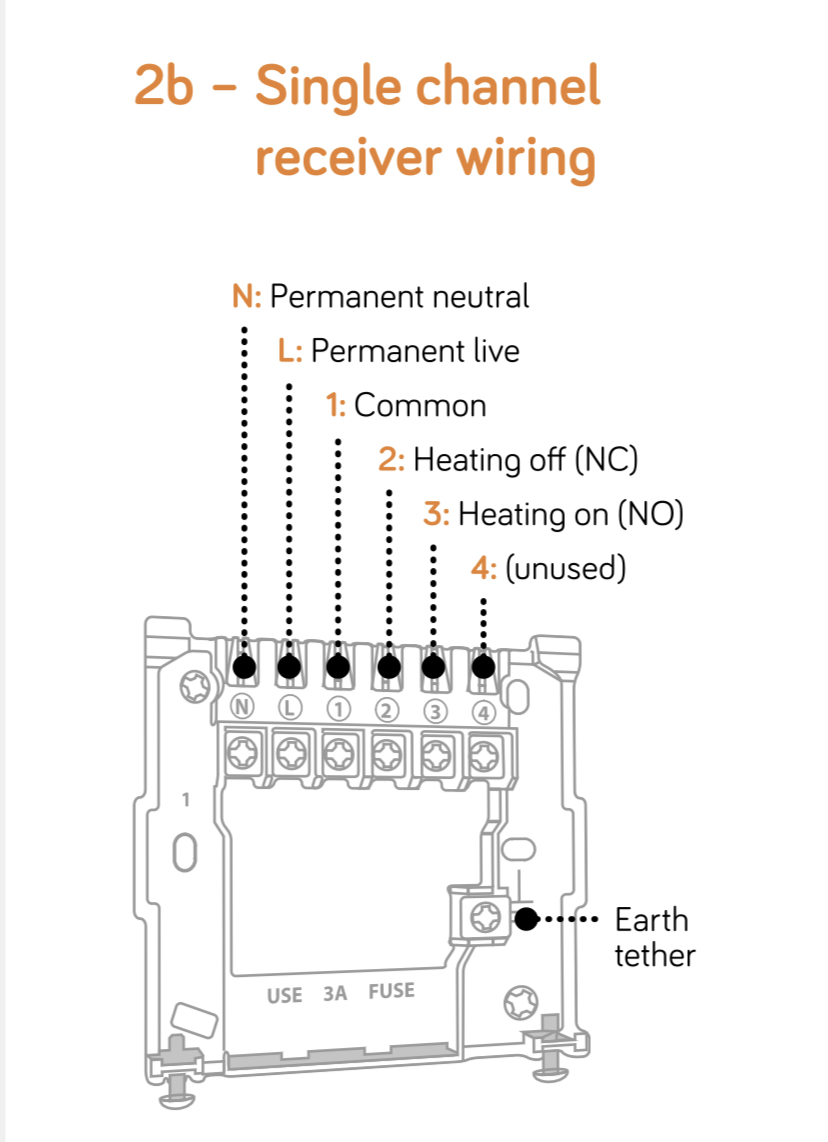 2b – Single channel receiver wiring

N: Permanent neutral

L: Permanent live

1: Common

2: Heating off (NC)

3: Heating on (NO)

4: (unused)

N L 1 2 3 4

1

Earth tether

USE 3A FUSE