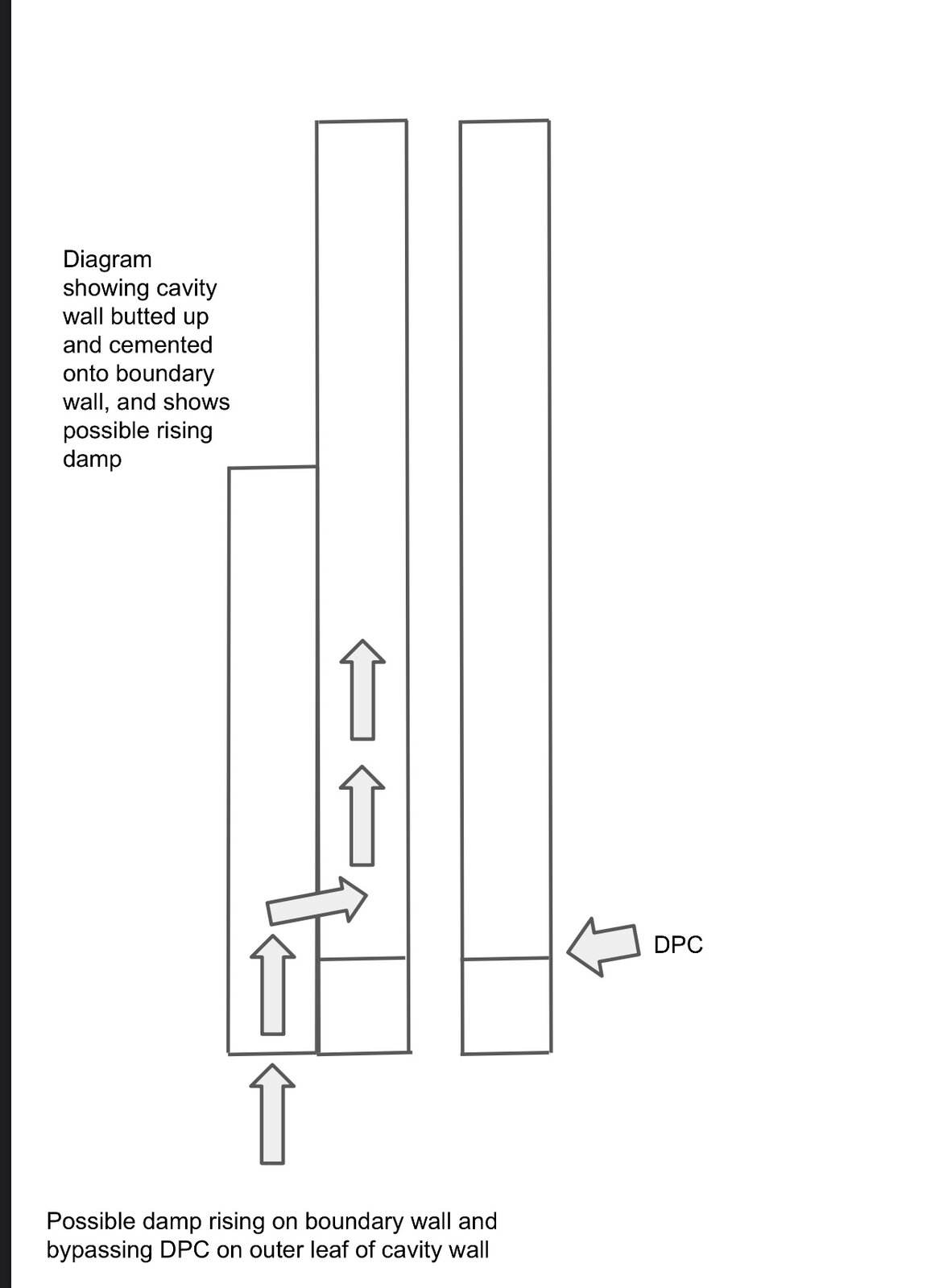 Diagram showing cavity wall butted up and cemented onto boundary wall, and shows possible rising damp

DPC

Possible damp rising on boundary wall and bypassing DPC on outer leaf of cavity wall