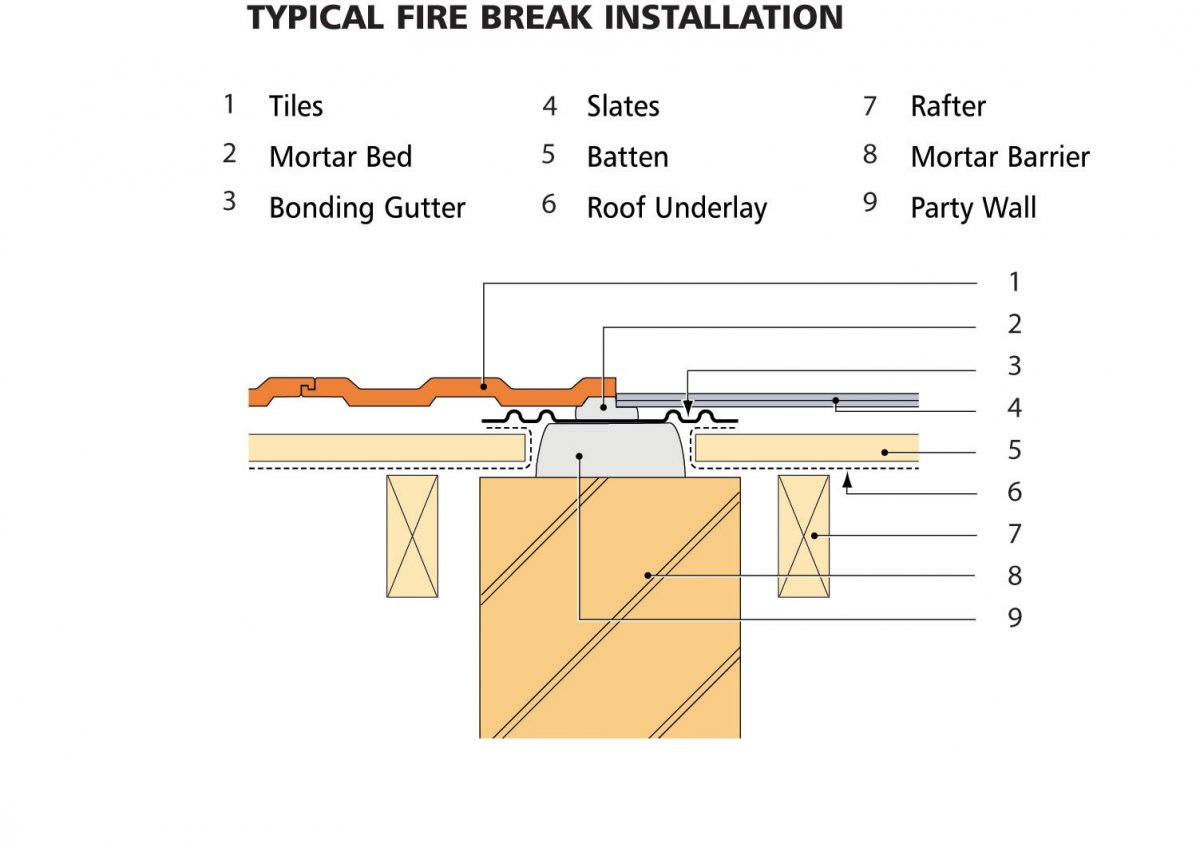 TYPICAL FIRE BREAK INSTALLATION

1 Tiles
2 Mortar Bed
3 Bonding Gutter
4 Slates
5 Batten
6 Roof Underlay
7 Rafter
8 Mortar Barrier
9 Party Wall

1
2
3
4
5
6
7
8
9