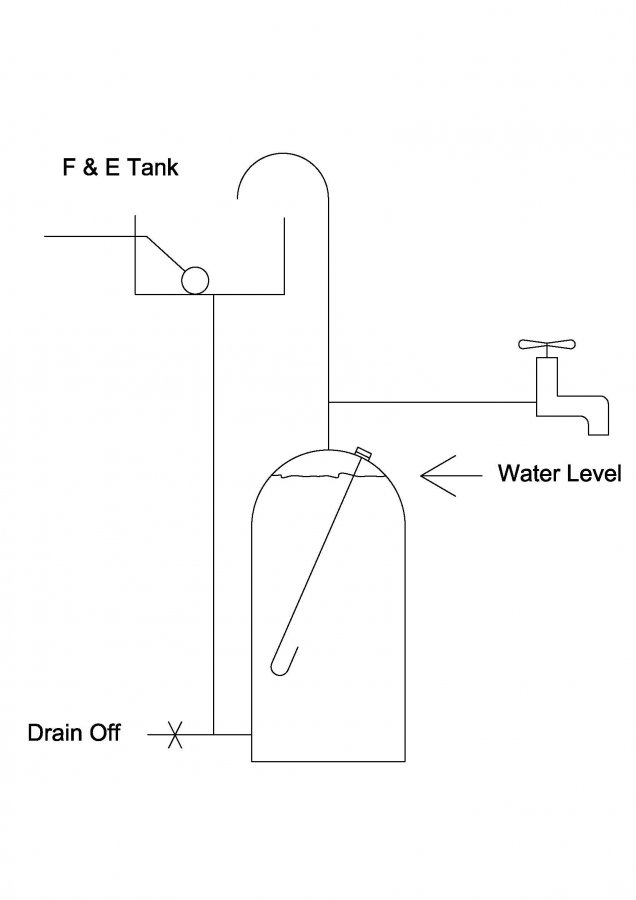 F & E Tank

Water Level

Drain Off