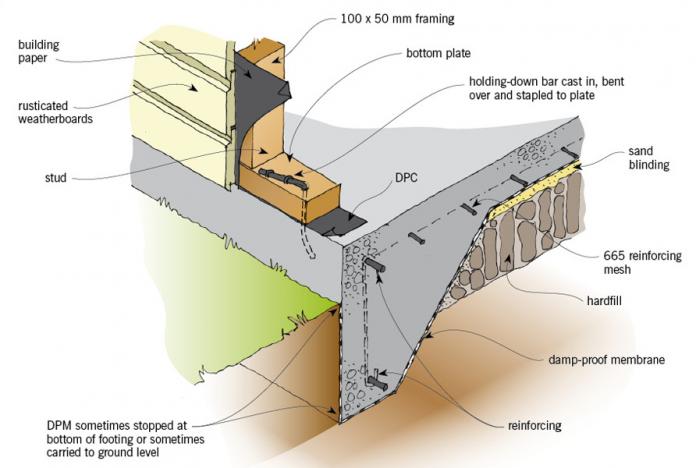 100 x 50 mm framing

building paper

bottom plate

holding-down bar cast in, bent over and stapled to plate

rusticated weatherboards

sand blinding

stud

DPC

665 reinforcing mesh

hardfill

damp-proof membrane

DPM sometimes stopped at bottom of footing or sometimes carried to ground level

reinforcing