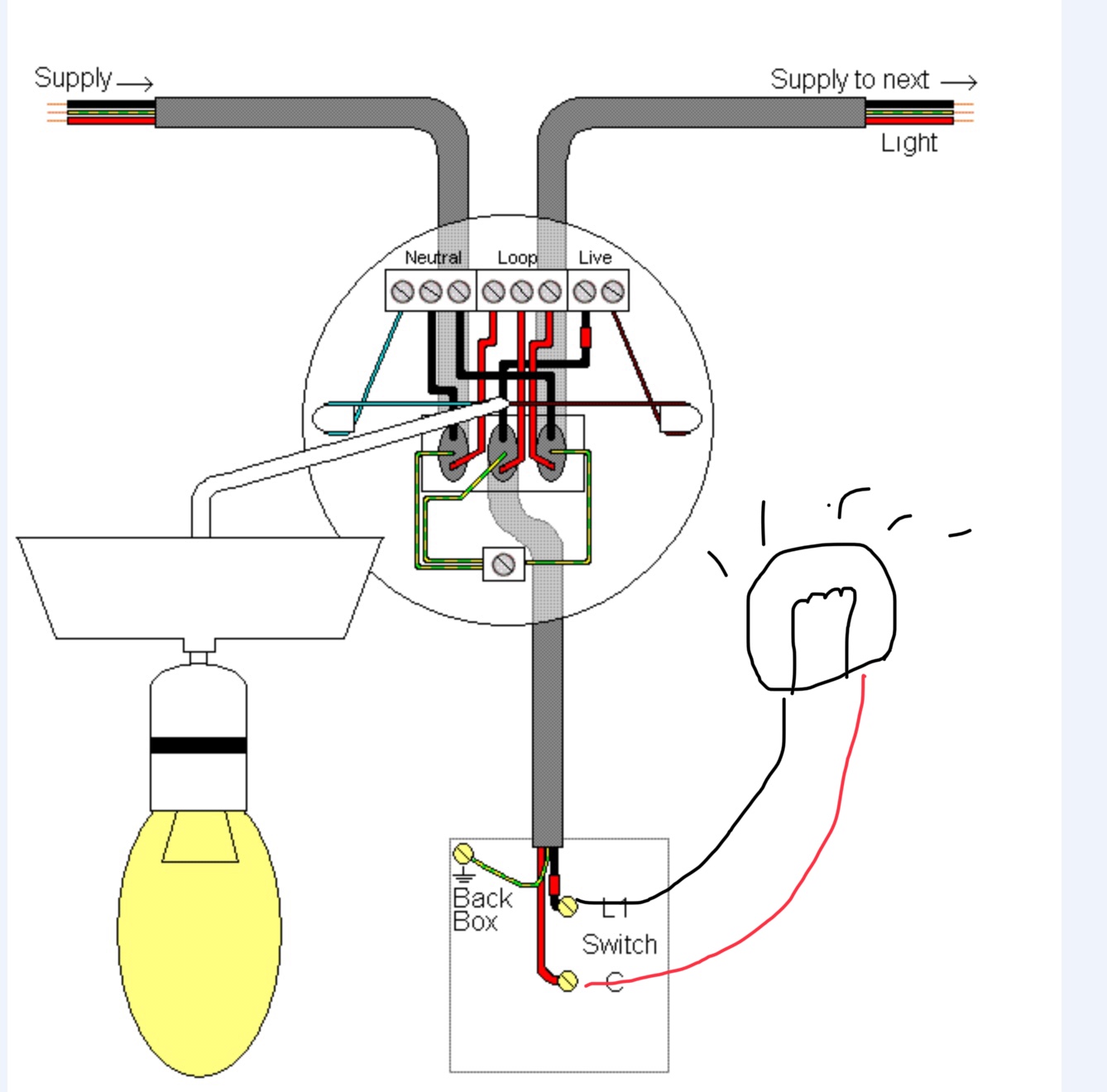 Supply →

Supply to next →

Light

Neutral

Loop

Live

Back Box

L1

Switch

C