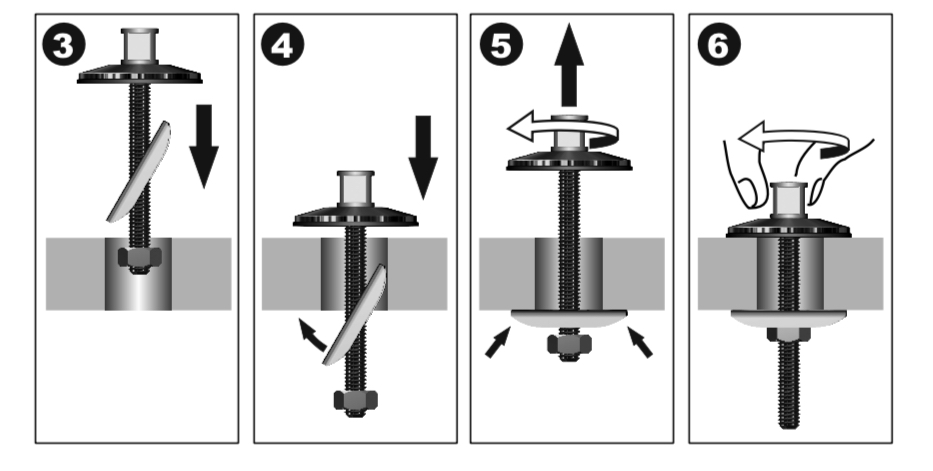 3

4

5

6