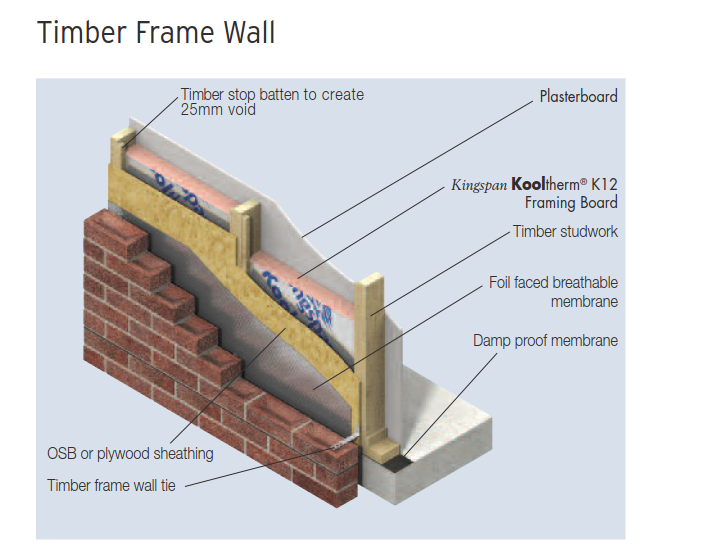 Timber Frame Wall

Timber stop batten to create 25mm void

Plasterboard

Kingspan Kooltherm® K12 Framing Board

Timber studwork

Foil faced breathable membrane

Damp proof membrane

OSB or plywood sheathing

Timber frame wall tie