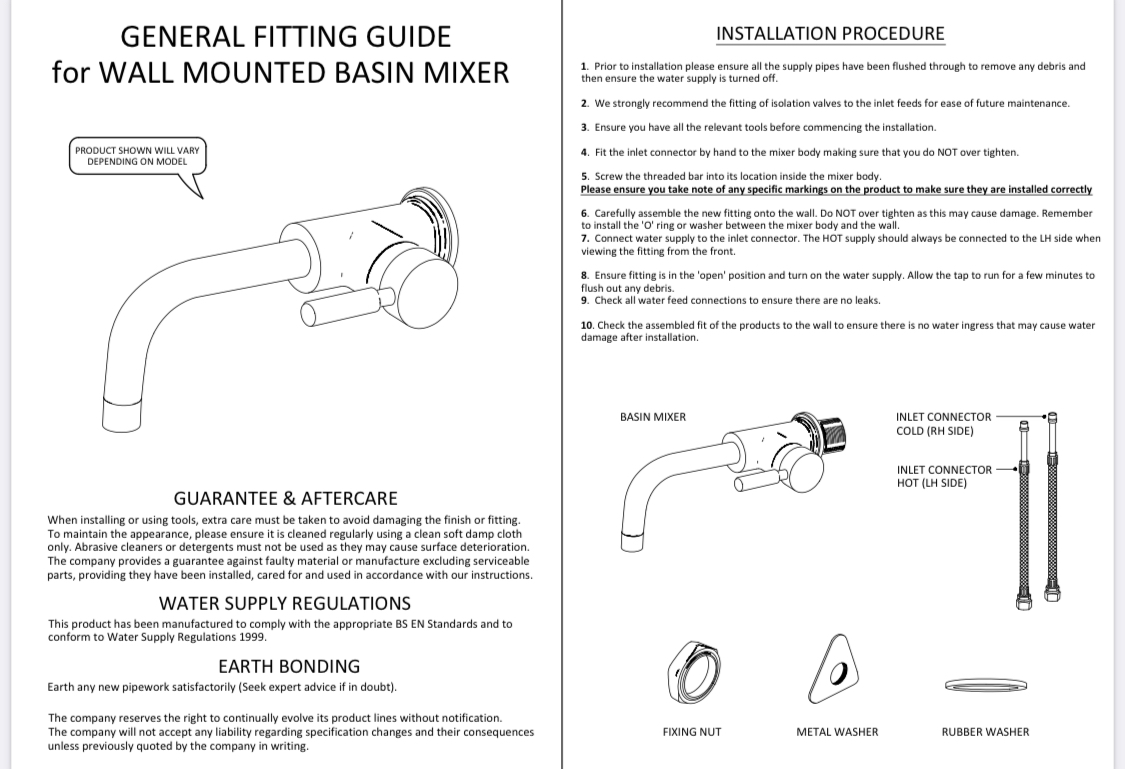 GENERAL FITTING GUIDE
for WALL MOUNTED BASIN MIXER

PRODUCT SHOWN WILL VARY DEPENDING ON MODEL

GUARANTEE & AFTERCARE

When installing or using tools, extra care must be taken to avoid damaging the finish or fitting. To maintain the appearance, please ensure it is cleaned regularly using a clean soft damp cloth only. Abrasive cleaners or detergents must not be used as they may cause surface deterioration. The company provides a guarantee against faulty material or manufacture excluding serviceable parts, providing they have been installed, cared for and used in accordance with our instructions.

WATER SUPPLY REGULATIONS

This product has been manufactured to comply with the appropriate BS EN Standards and to conform to Water Supply Regulations 1999.

EARTH BONDING

Earth any new pipework satisfactorily (Seek expert advice if in doubt).

The company reserves the right to continually evolve its product lines without notification.
The company will not accept any liability regarding specification changes and their consequences unless previously quoted by the company in writing.

INSTALLATION PROCEDURE

1. Prior to installation please ensure all the supply pipes have been flushed through to remove any debris and then ensure the water supply is turned off.

2. We strongly recommend the fitting of isolation valves to the inlet feeds for ease of future maintenance.

3. Ensure you have all the relevant tools before commencing the installation.

4. Fit the inlet connector by hand to the mixer body making sure that you do NOT over tighten.

5. Screw the threaded bar into its location inside the mixer body.
Please ensure you take note of any specific markings on the product to make sure they are installed correctly

6. Carefully assemble the new fitting onto the wall. Do NOT over tighten as this may cause damage. Remember to install the 'O' ring or washer between the mixer body and the wall.
7. Connect water supply to the inlet connector. The HOT supply should always be connected to the LH side when viewing the fitting from the front.

8. Ensure fitting is in the 'open' position and turn on the water supply. Allow the tap to run for a few minutes to flush out any debris.
9. Check all water feed connections to ensure there are no leaks.

10. Check the assembled fit of the products to the wall to ensure there is no water ingress that may cause water damage after installation.

BASIN MIXER

INLET CONNECTOR
COLD (RH SIDE)

INLET CONNECTOR
HOT (LH SIDE)

FIXING NUT

METAL WASHER

RUBBER WASHER